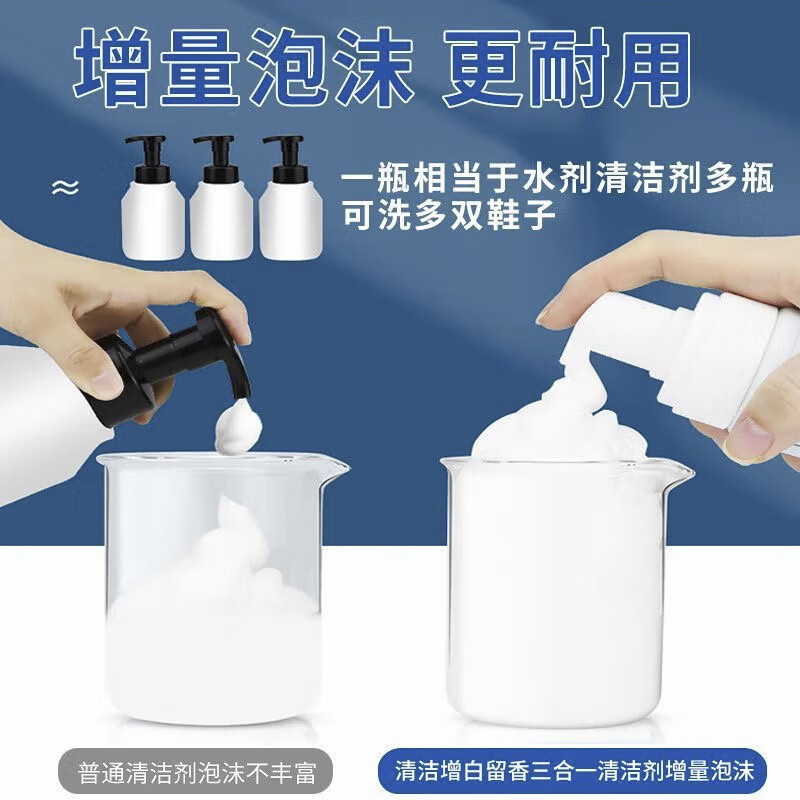 增量泡沫 更耐用

≈

一瓶相当于水剂清洁剂多瓶
可洗多双鞋子

普通清洁剂泡沫不丰富

清洁增白留香三合一清洁剂增量泡沫