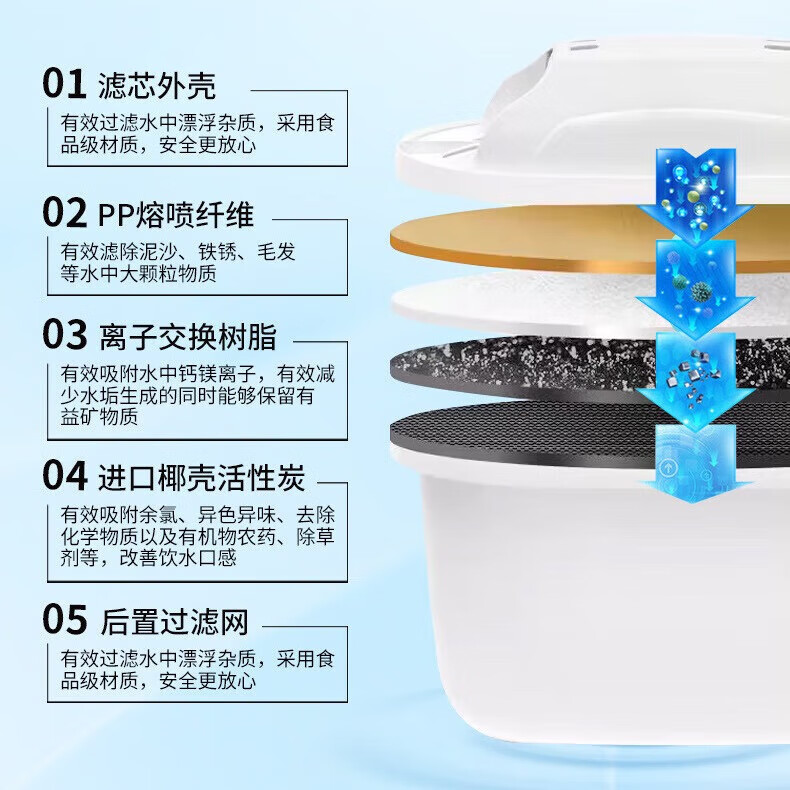 01 滤芯外壳

有效过滤水中漂浮杂质，采用食品级材质，安全更放心

02 PP熔喷纤维

有效滤除泥沙、铁锈、毛发等水中大颗粒物质

03 离子交换树脂

有效吸附水中钙镁离子，有效减少水垢生成的同时能够保留有益矿物质

04 进口椰壳活性炭

有效吸附余氯、异色异味、去除化学物质以及有机物农药、除草剂等，改善饮水口感

05 后置过滤网

有效过滤水中漂浮杂质，采用食品级材质，安全更放心