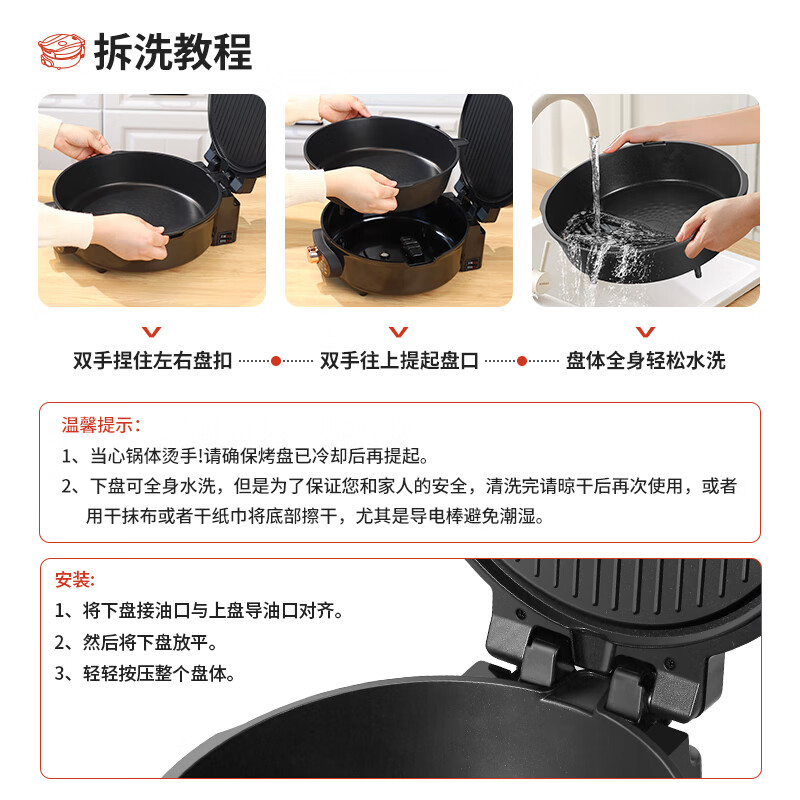 拆洗教程

双手捏住左右盘扣

双手往上提起盘口

盘体全身轻松水洗

温馨提示：

1、当心锅体烫手!请确保烤盘已冷却后再提起。

2、下盘可全身水洗，但是为了保证您和家人的安全，清洗完请晾干后再次使用，或者用干抹布或者干纸巾将底部擦干，尤其是导电棒避免潮湿。

安装:

1、将下盘接油口与上盘导油口对齐。

2、然后将下盘放平。

3、轻轻按压整个盘体。