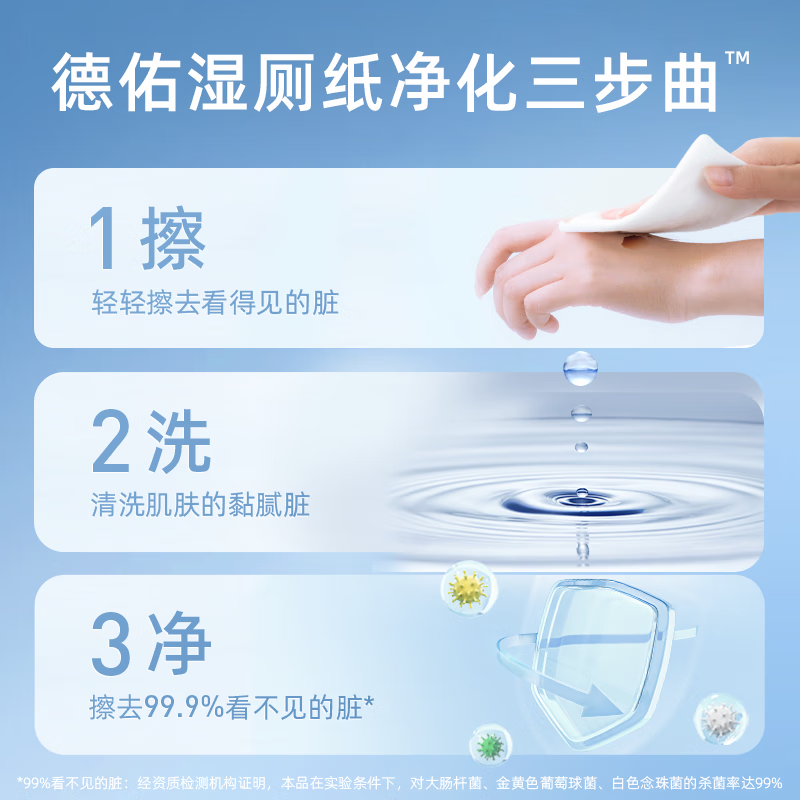 德佑湿厕纸净化三步曲™

1 擦
轻轻擦去看得见的脏

2 洗
清洗肌肤的黏腻脏

3 净
擦去99.9%看不见的脏*

*99%看不见的脏：经资质检测机构证明，本品在实验条件下，对大肠杆菌、金黄色葡萄球菌、白色念珠菌的杀菌率达99%