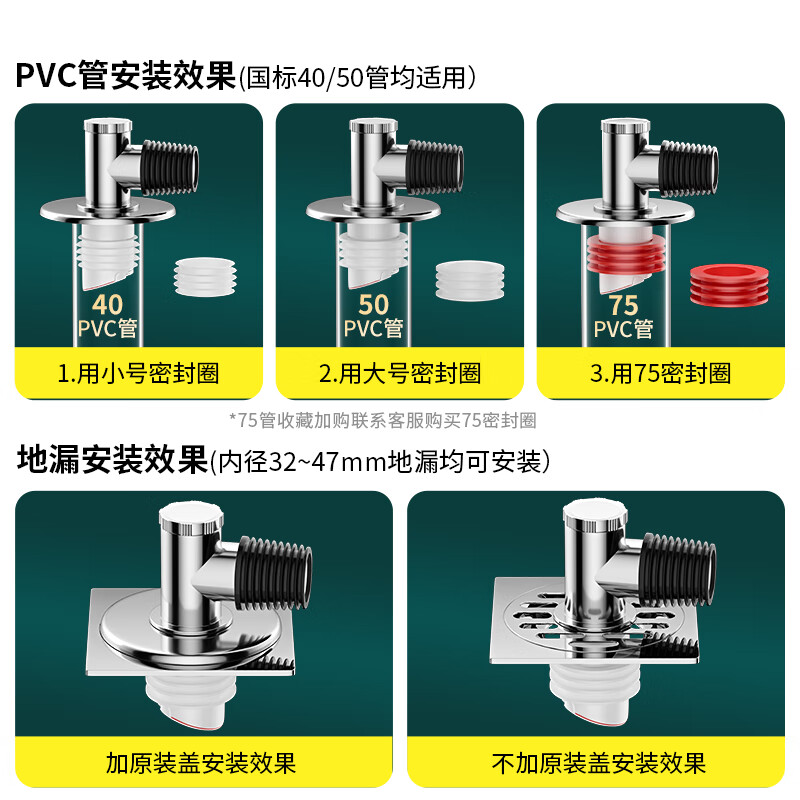 PVC管安装效果(国标40/50管均适用)

40
PVC管

1.用小号密封圈

50
PVC管

2.用大号密封圈

75
PVC管

3.用75密封圈

*75管收藏加购联系客服购买75密封圈

地漏安装效果(内径32~47mm地漏均可安装)

加原装盖安装效果

不加原装盖安装效果