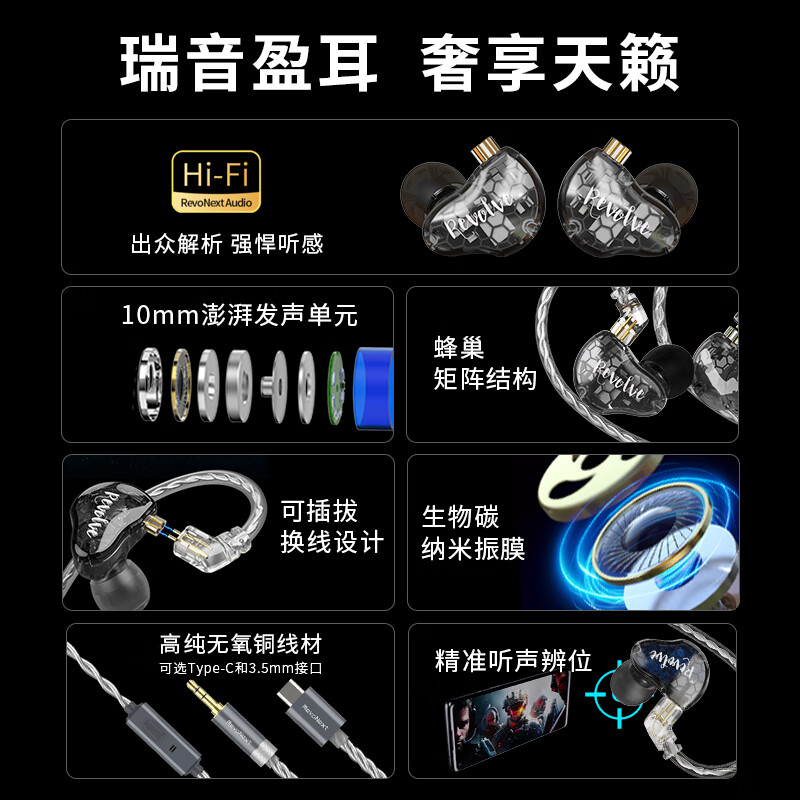 瑞音盈耳 奢享天籁

Hi-Fi
RevoNext Audio
出众解析 强悍听感

Revolve Revolve

10mm澎湃发声单元

蜂巢
矩阵结构

Revolve

Revolve
可插拔
换线设计

生物碳
纳米振膜

高纯无氧铜线材
可选Type-C和3.5mm接口

RevoNext RevoNext

精准听声辨位

Revolve