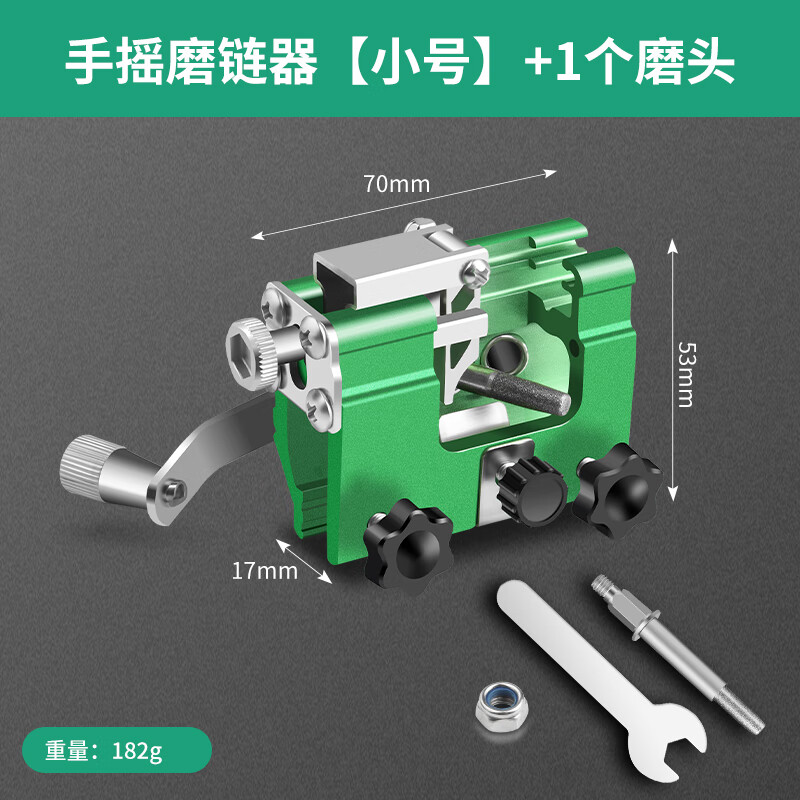 手摇磨链器【小号】+1个磨头

70mm

53mm

17mm

重量：182g