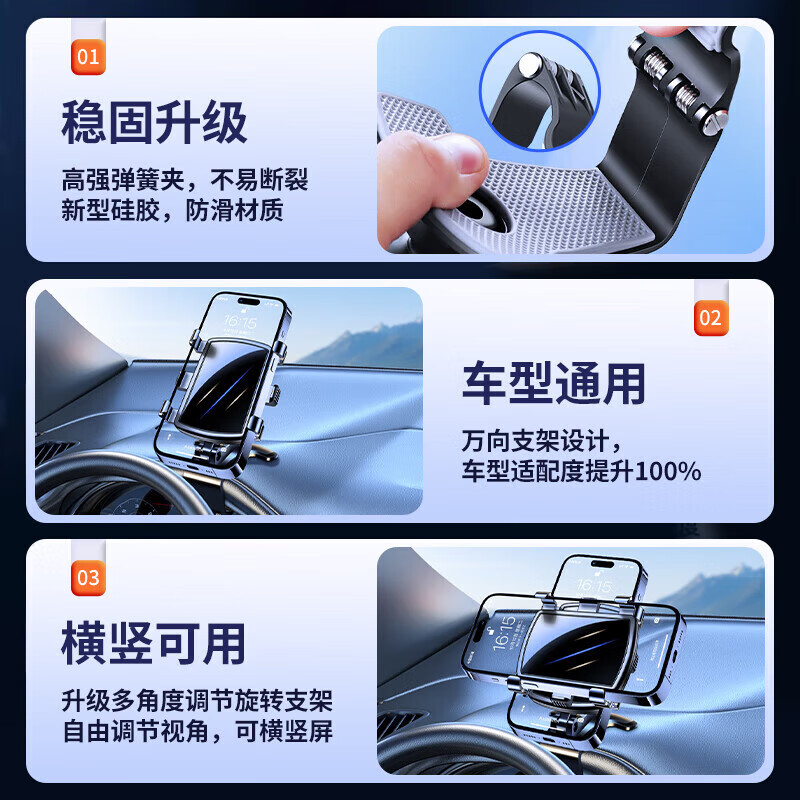 01

稳固升级

高强弹簧夹，不易断裂
新型硅胶，防滑材质

16:15

02

车型通用

万向支架设计，
车型适配度提升100%

03

横竖可用

升级多角度调节旋转支架
自由调节视角，可横竖屏

16:15

16:15