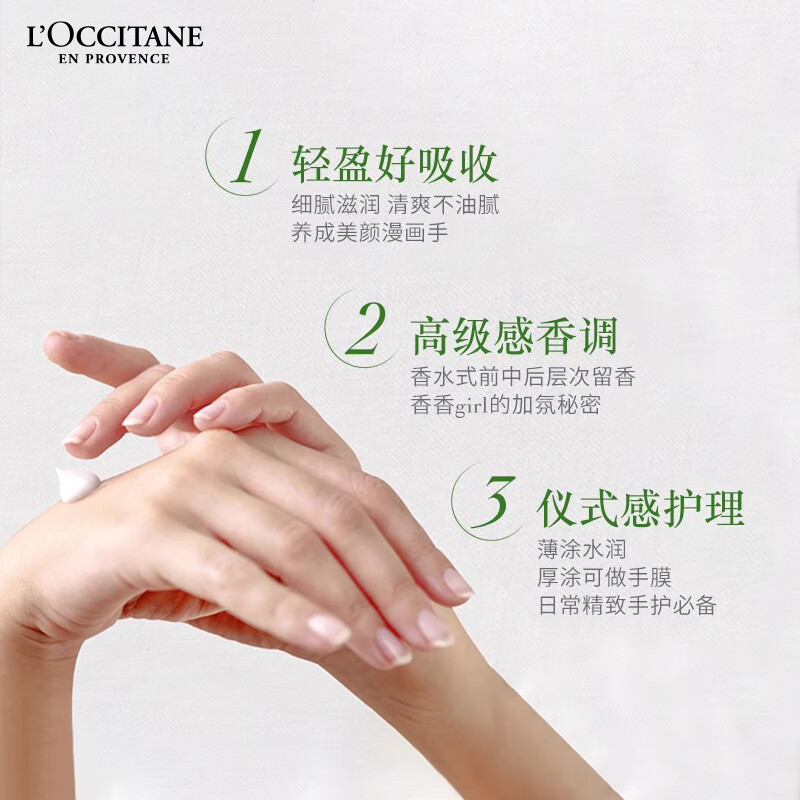 L'OCCITANE
EN PROVENCE

1 轻盈好吸收
细腻滋润 清爽不油腻
养成美颜漫画手

2 高级感香调
香水式前中后层次留香
香香girl的加氛秘密

3 仪式感护理
薄涂水润
厚涂可做手膜
日常精致手护必备