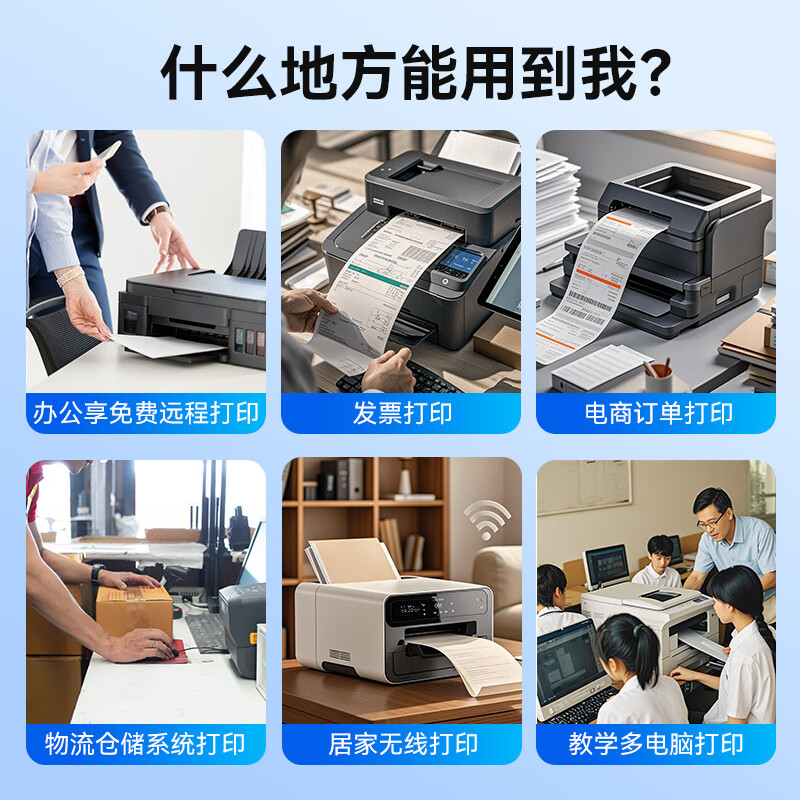 什么地方能用到我？

办公享免费远程打印

发票打印

电商订单打印

物流仓储系统打印

居家无线打印

教学多电脑打印