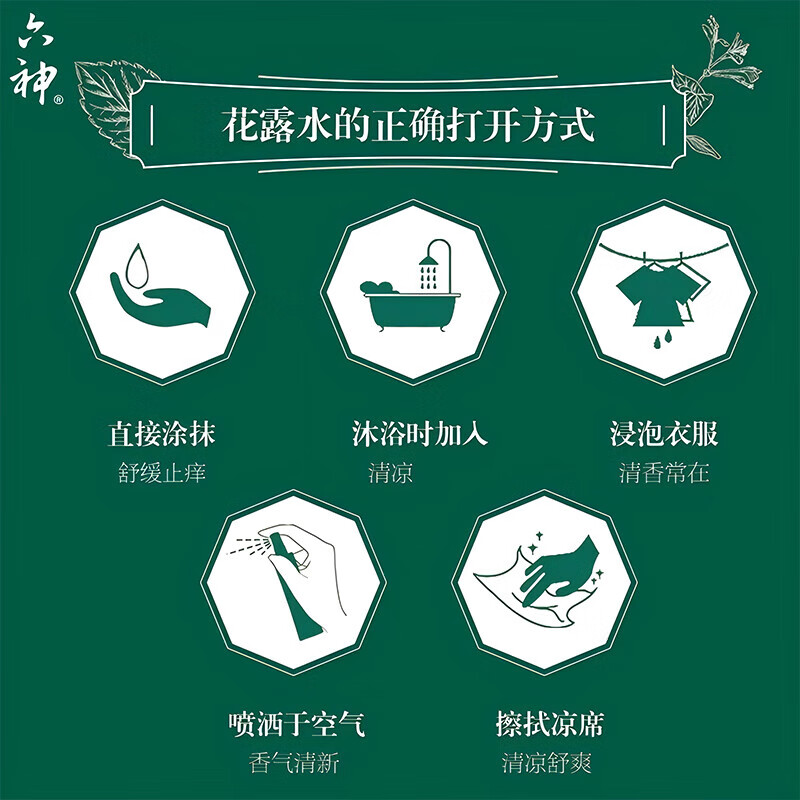 六神®

花露水的正确打开方式

直接涂抹
舒缓止痒

沐浴时加入
清凉

浸泡衣服
清香常在

喷洒于空气
香气清新

擦拭凉席
清凉舒爽