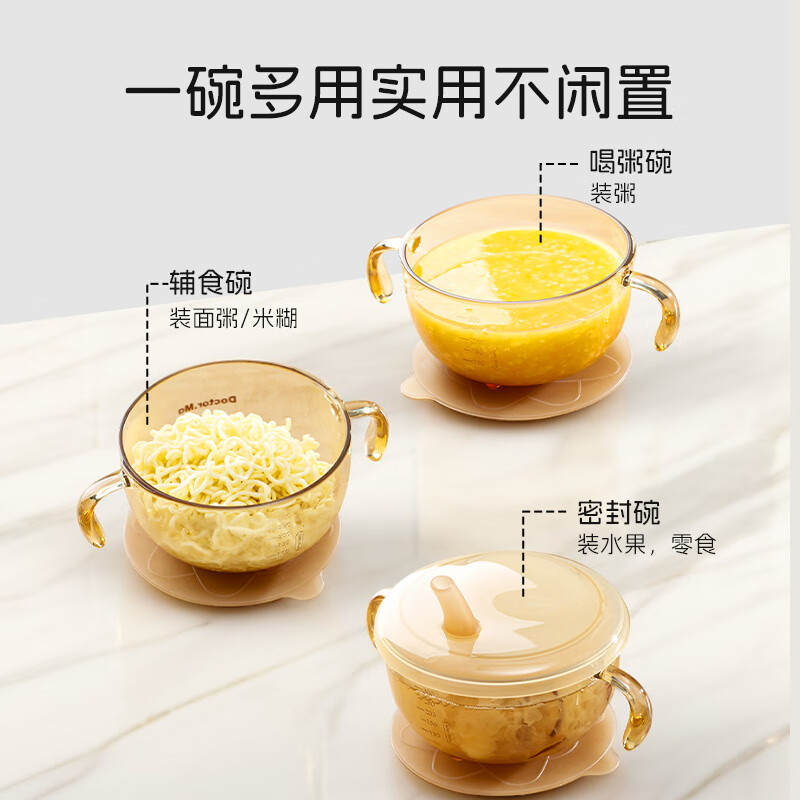 一碗多用实用不闲置

喝粥碗
装粥

辅食碗
装面粥/米糊

Doctor.Ma

密封碗
装水果，零食