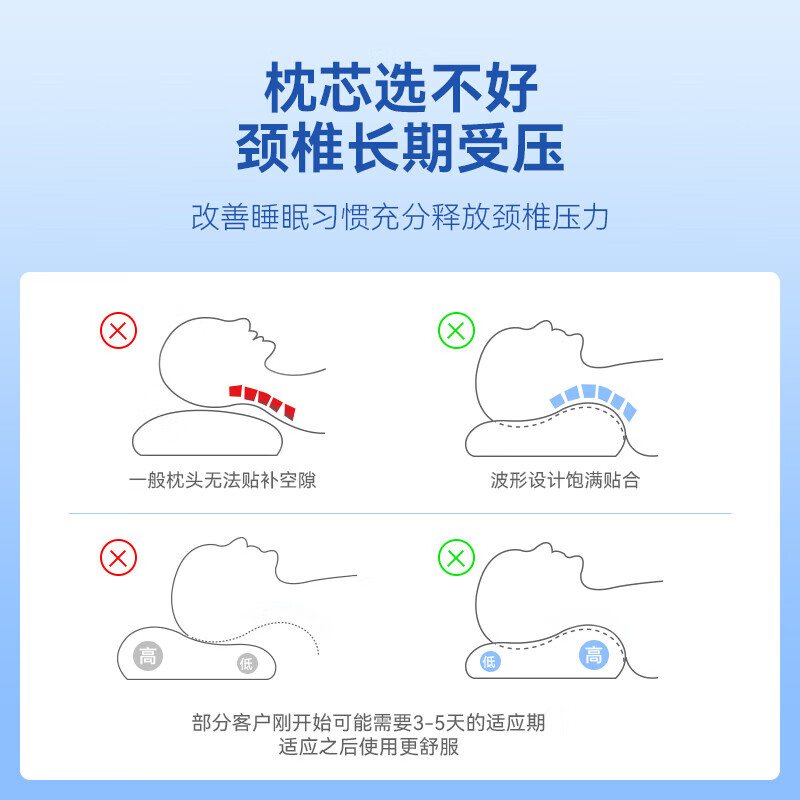 枕芯选不好
颈椎长期受压

改善睡眠习惯充分释放颈椎压力

一般枕头无法贴补空隙

波形设计饱满贴合

高

低

低

高

部分客户刚开始可能需要3-5天的适应期
适应之后使用更舒服