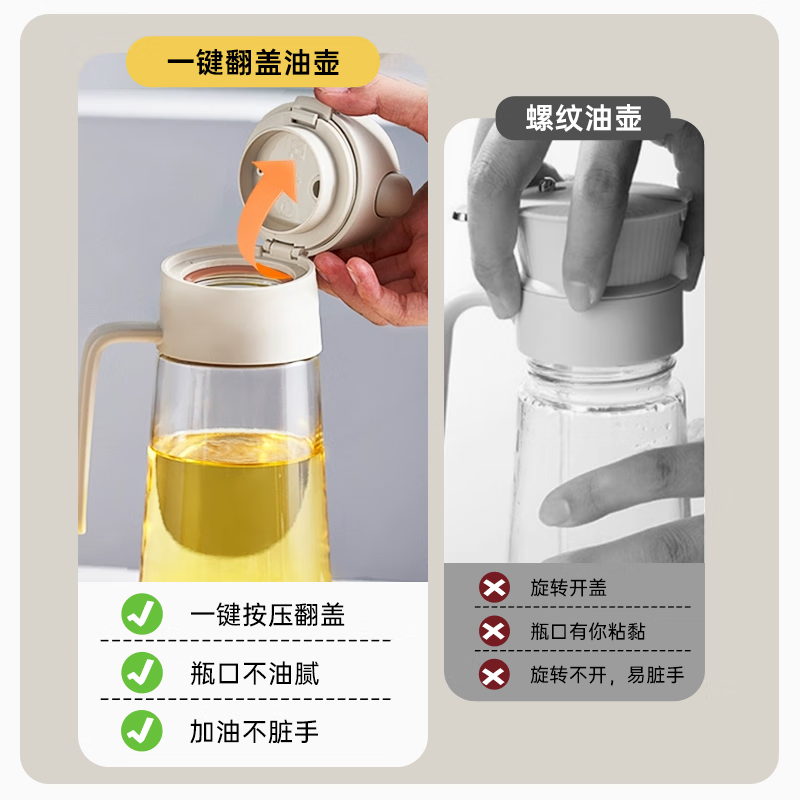 一键翻盖油壶

一键按压翻盖

瓶口不油腻

加油不脏手

螺纹油壶

旋转开盖

瓶口有你粘黏

旋转不开，易脏手