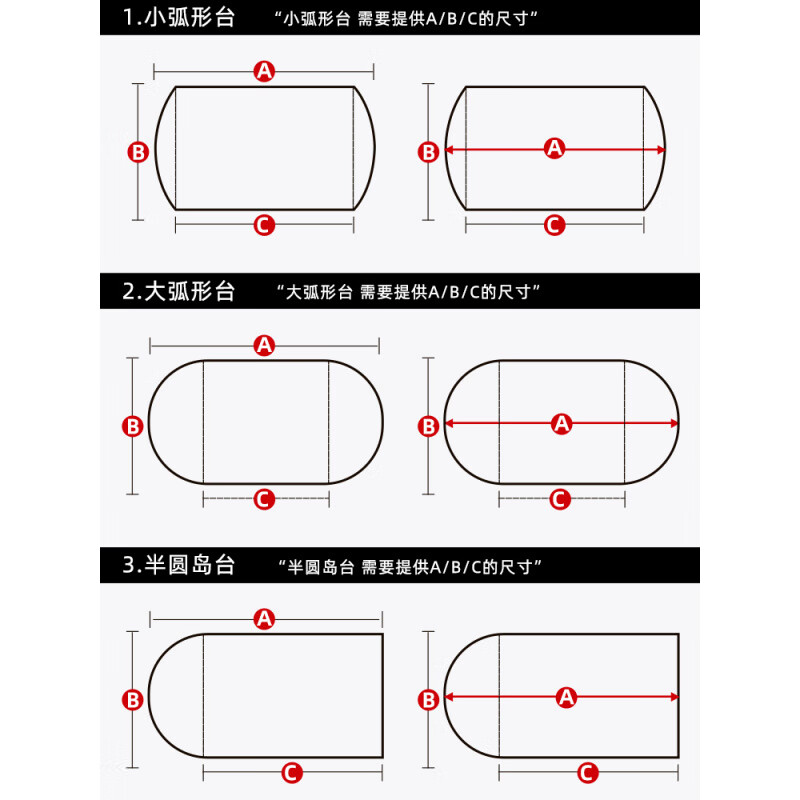 1.小弧形台 “小弧形台 需要提供A/B/C的尺寸”

A
B
C
B
A
C

2.大弧形台 “大弧形台 需要提供A/B/C的尺寸”

A
B
C
B
A
C

3.半圆岛台 “半圆岛台 需要提供A/B/C的尺寸”

A
B
C
B
A
C