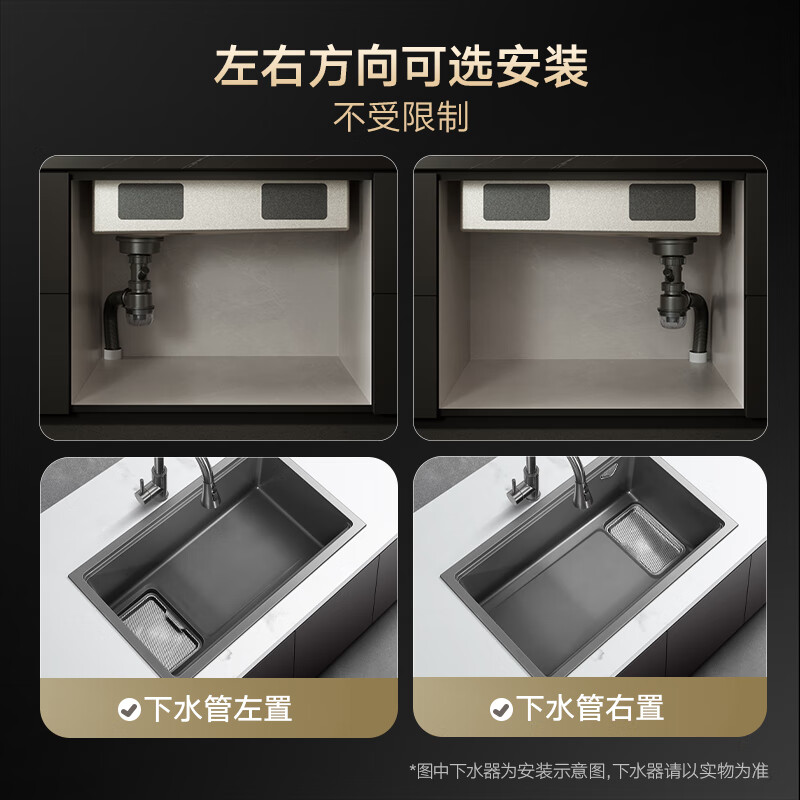 左右方向可选安装
不受限制

下水管左置

下水管右置

*图中下水器为安装示意图,下水器请以实物为准