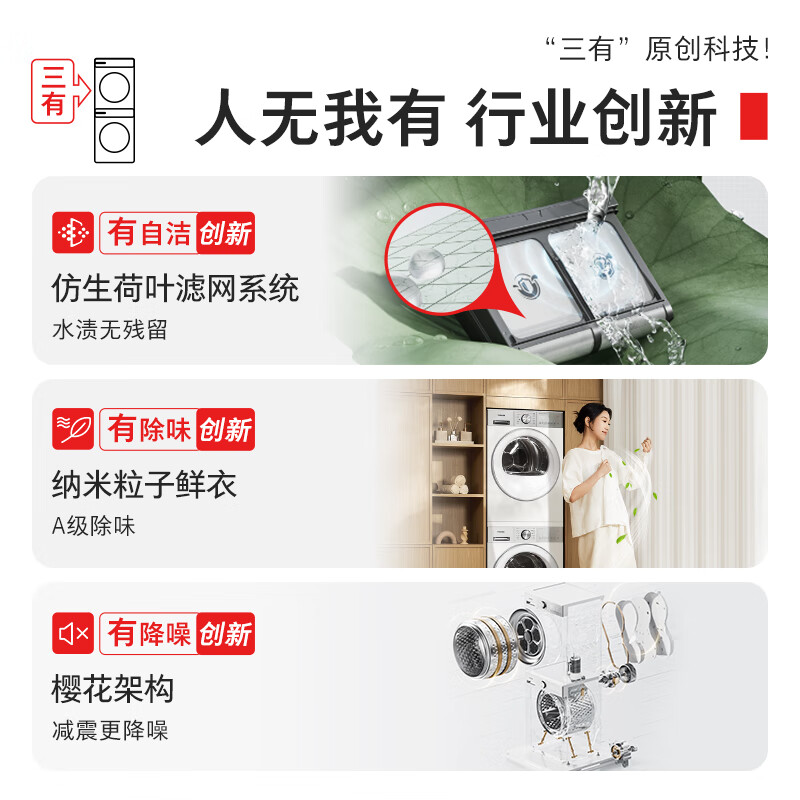 三有

“三有”原创科技!

人无我有 行业创新

有自洁 创新

仿生荷叶滤网系统

水渍无残留

有除味 创新

纳米粒子鲜衣

A级除味

有降噪 创新

樱花架构

减震更降噪