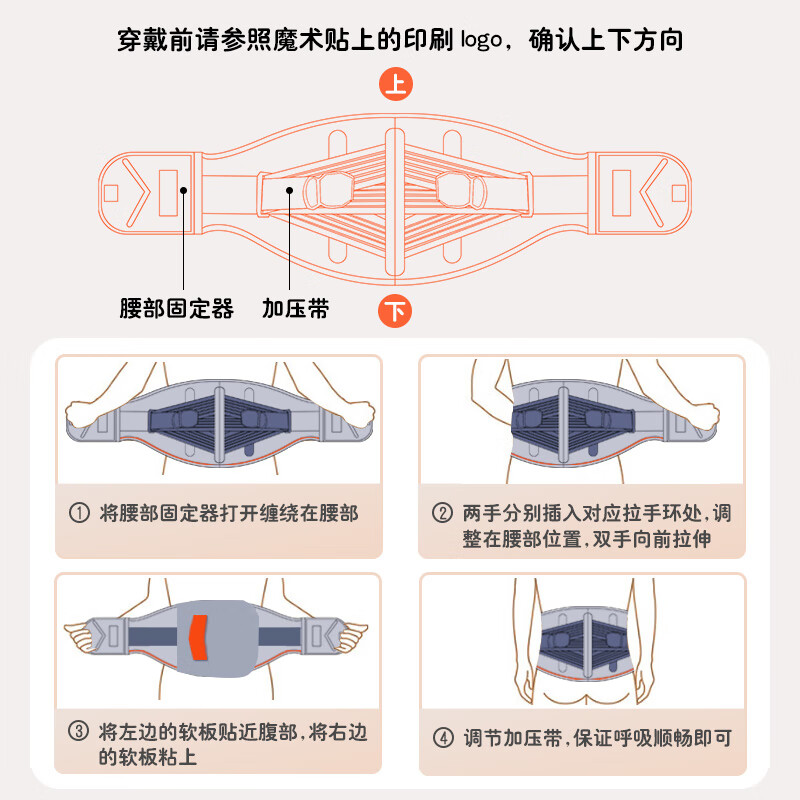 穿戴前请参照魔术贴上的印刷 logo，确认上下方向

上

腰部固定器

加压带

下

① 将腰部固定器打开缠绕在腰部

② 两手分别插入对应拉手环处,调整在腰部位置,双手向前拉伸

③ 将左边的软板贴近腹部,将右边的软板粘上

④ 调节加压带,保证呼吸顺畅即可