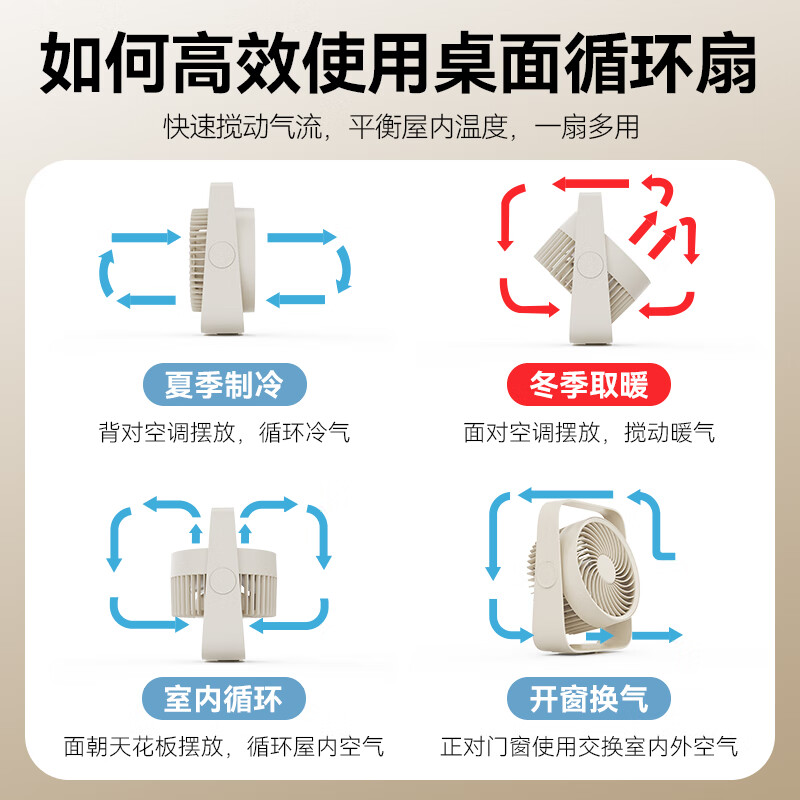 如何高效使用桌面循环扇

快速搅动气流，平衡屋内温度，一扇多用

夏季制冷

背对空调摆放，循环冷气

冬季取暖

面对空调摆放，搅动暖气

室内循环

面朝天花板摆放，循环屋内空气

开窗换气

正对门窗使用交换室内外空气