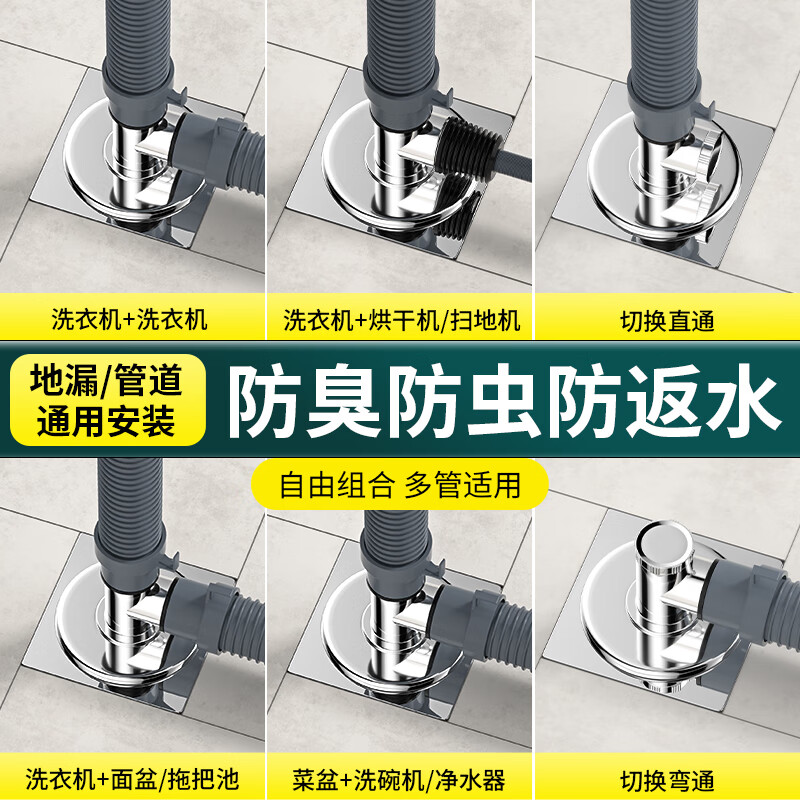 洗衣机+洗衣机

洗衣机+烘干机/扫地机

切换直通

地漏/管道
通用安装

防臭防虫防返水

自由组合 多管适用

洗衣机+面盆/拖把池

菜盆+洗碗机/净水器

切换弯通