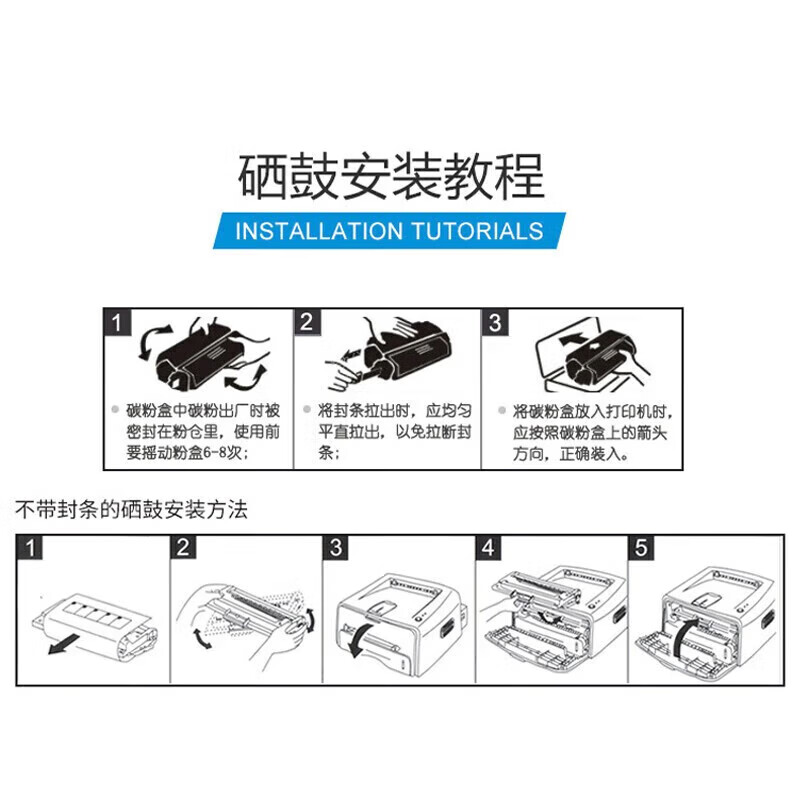 硒鼓安装教程

INSTALLATION TUTORIALS

1

碳粉盒中碳粉出厂时被密封在粉仓里，使用前要摇动粉盒6-8次；

2

将封条拉出时，应均匀平直拉出，以免拉断封条；

3

将碳粉盒放入打印机时，应按照碳粉盒上的箭头方向，正确装入。

不带封条的硒鼓安装方法

1

2

3

4

5