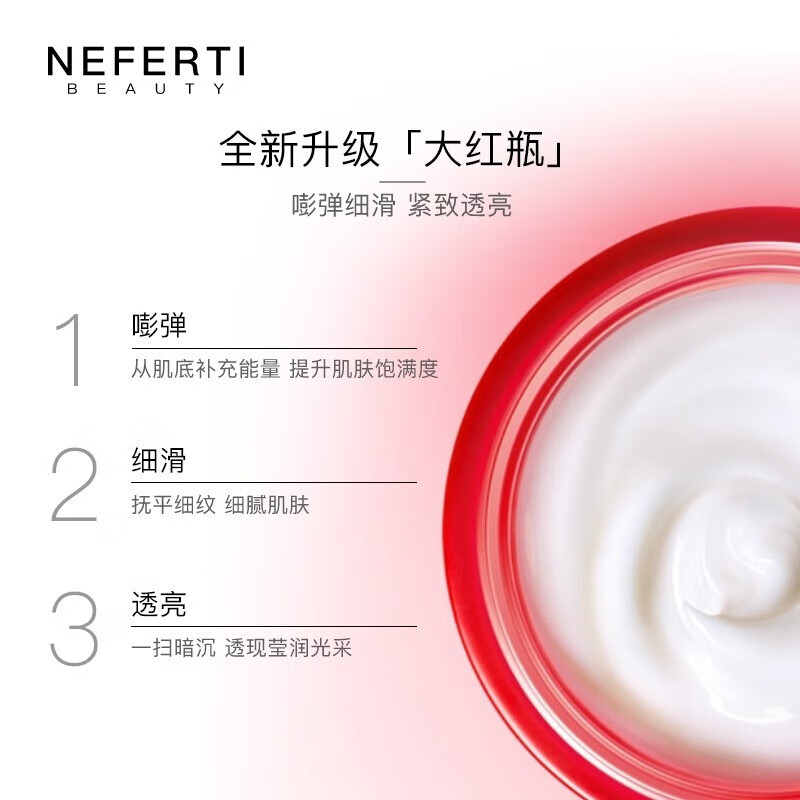 NEFERTI
BEAUTY

全新升级「大红瓶」

嘭弹细滑 紧致透亮

1 嘭弹

从肌底补充能量 提升肌肤饱满度

2 细滑

抚平细纹 细腻肌肤

3 透亮

一扫暗沉 透现莹润光采