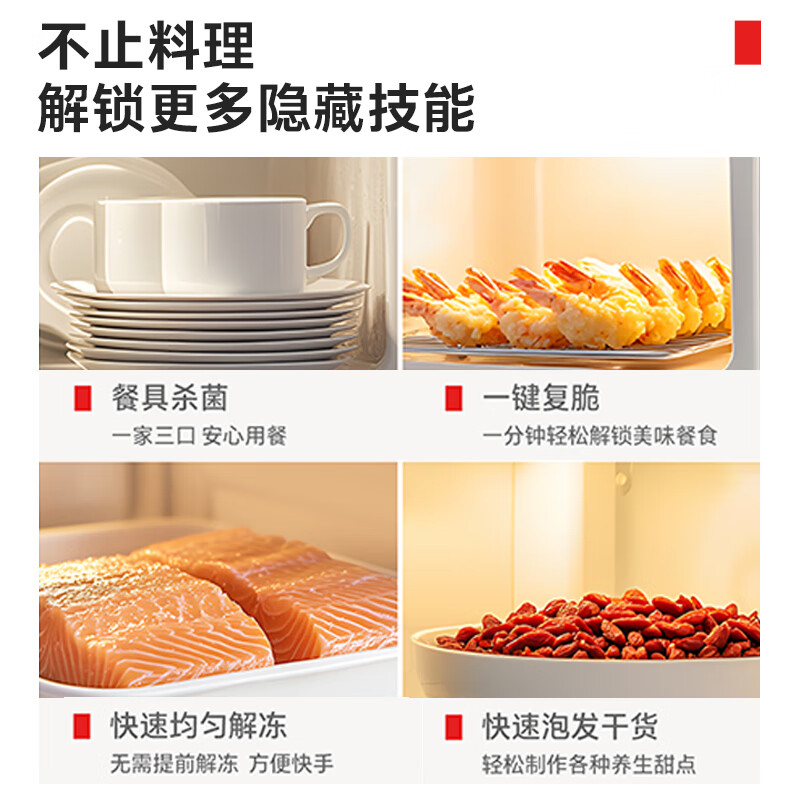 不止料理
解锁更多隐藏技能

餐具杀菌
一家三口 安心用餐

一键复脆
一分钟轻松解锁美味餐食

快速均匀解冻
无需提前解冻 方便快手

快速泡发干货
轻松制作各种养生甜点