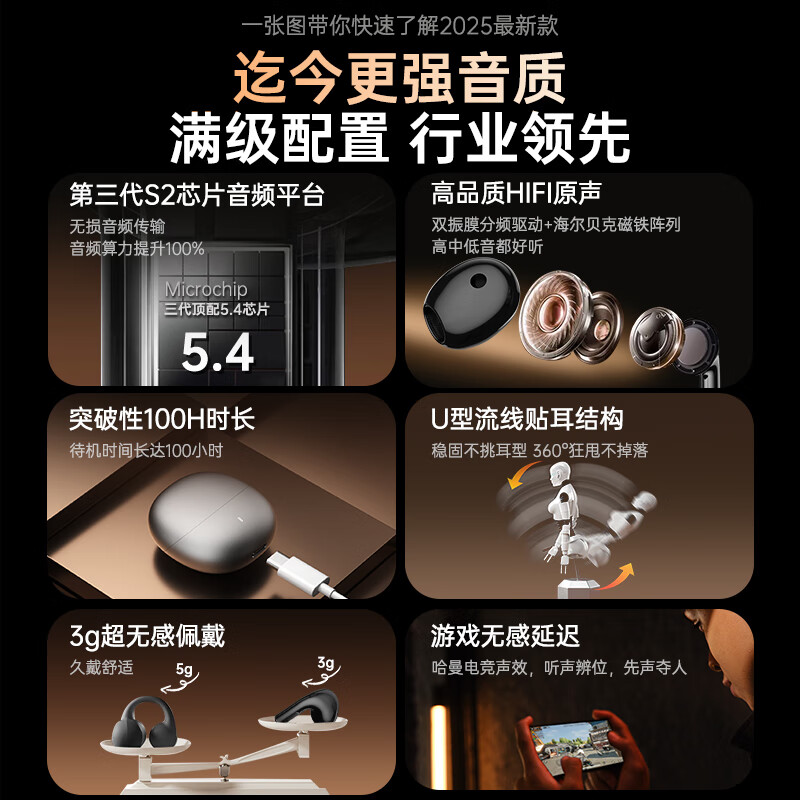 一张图带你快速了解2025最新款

迄今更强音质
满级配置 行业领先

第三代S2芯片音频平台
无损音频传输
音频算力提升100%

Microchip
三代顶配5.4芯片
5.4

高品质HIFI原声
双振膜分频驱动+海尔贝克磁铁阵列
高中低音都好听

突破性100H时长
待机时间长达100小时

U型流线贴耳结构
稳固不挑耳型 360°狂甩不掉落

3g超无感佩戴
久戴舒适
5g
3g

游戏无感延迟
哈曼电竞声效，听声辨位，先声夺人