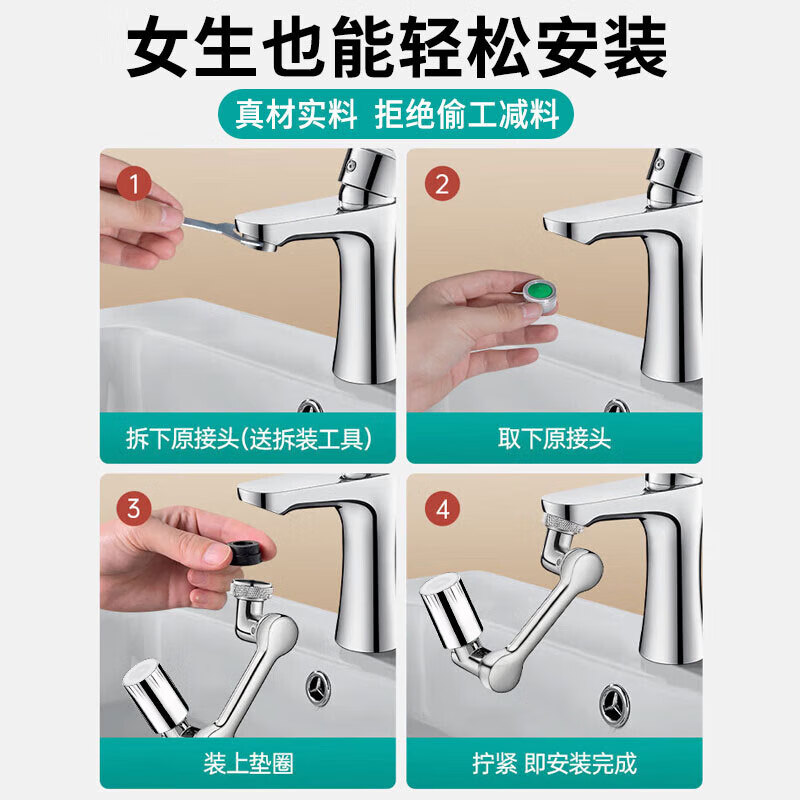 女生也能轻松安装

真材实料 拒绝偷工减料

1

拆下原接头(送拆装工具)

2

取下原接头

3

装上垫圈

4

拧紧 即安装完成