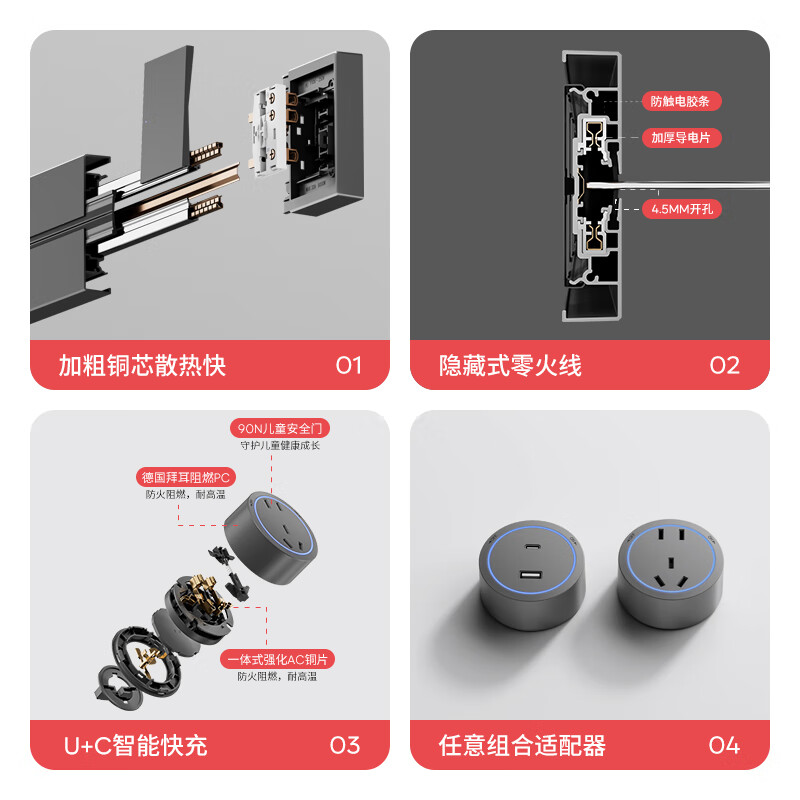 加粗铜芯散热快 01

防触电胶条
加厚导电片
4.5MM开孔

隐藏式零火线 02

90N儿童安全门
守护儿童健康成长

德国拜耳阻燃PC
防火阻燃，耐高温

一体式强化AC铜片
防火阻燃，耐高温

U+C智能快充 03

任意组合适配器 04