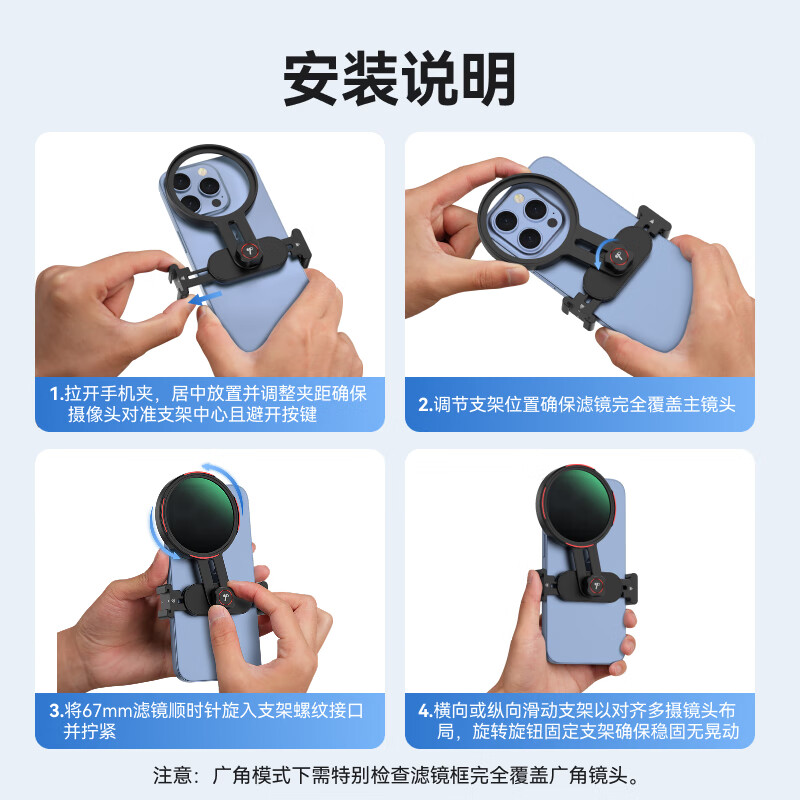 安装说明

1.拉开手机夹，居中放置并调整夹距确保摄像头对准支架中心且避开按键

2.调节支架位置确保滤镜完全覆盖主镜头

3.将67mm滤镜顺时针旋入支架螺纹接口并拧紧

4.横向或纵向滑动支架以对齐多摄镜头布局，旋转旋钮固定支架确保稳固无晃动

注意：广角模式下需特别检查滤镜框完全覆盖广角镜头。