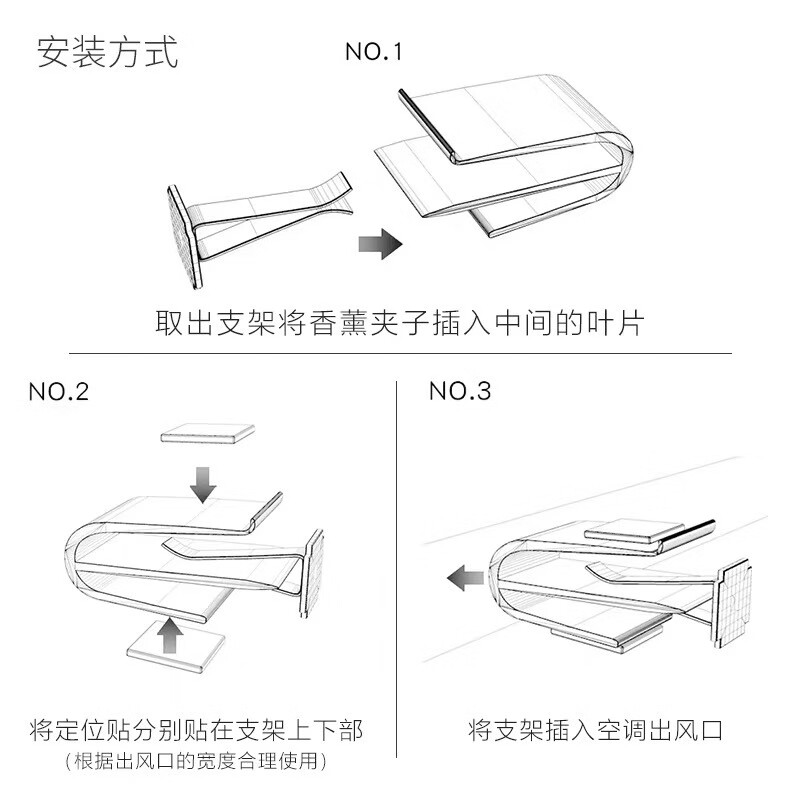 安装方式

NO.1

取出支架将香薰夹子插入中间的叶片

NO.2

将定位贴分别贴在支架上下部
(根据出风口的宽度合理使用)

NO.3

将支架插入空调出风口