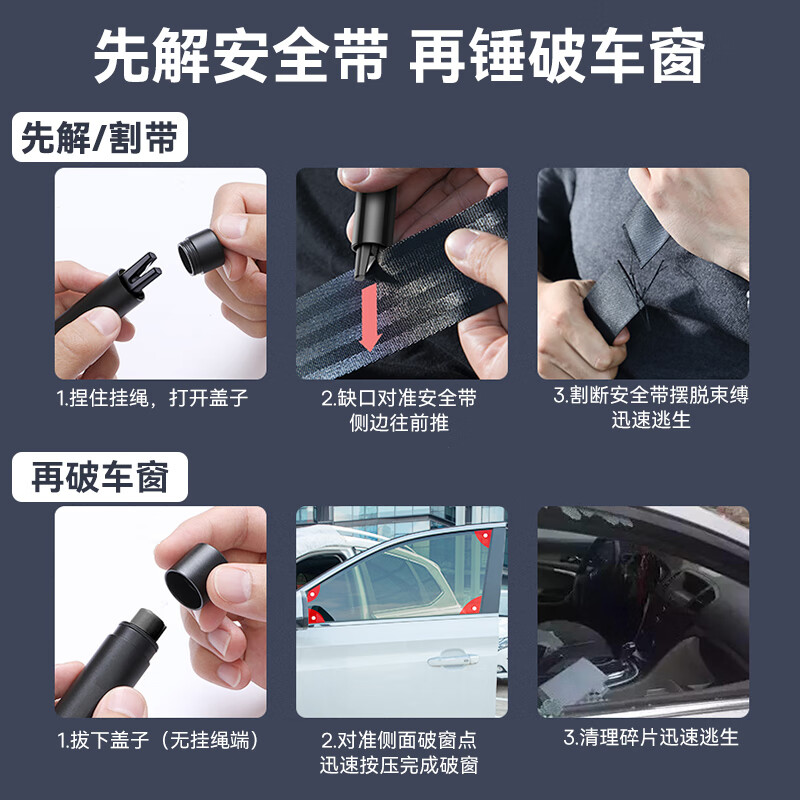 先解安全带 再锤破车窗

先解/割带

1.捏住挂绳，打开盖子

2.缺口对准安全带侧边往前推

3.割断安全带摆脱束缚迅速逃生

再破车窗

1.拔下盖子（无挂绳端）

2.对准侧面破窗点迅速按压完成破窗

3.清理碎片迅速逃生