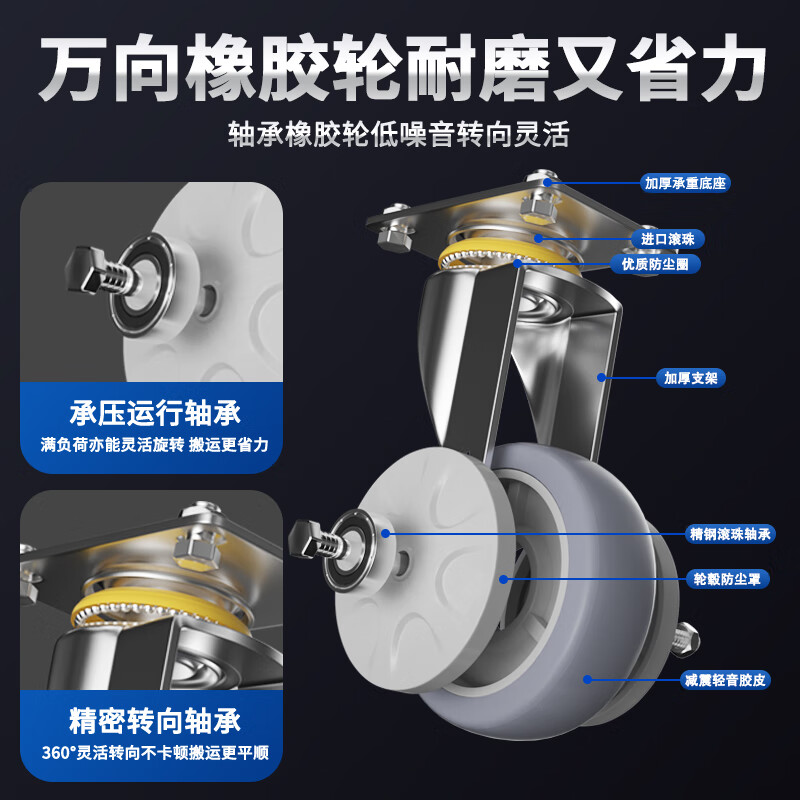 万向橡胶轮耐磨又省力

轴承橡胶轮低噪音转向灵活

承压运行轴承

满负荷亦能灵活旋转 搬运更省力

精密转向轴承

360°灵活转向不卡顿搬运更平顺

加厚承重底座

进口滚珠

优质防尘圈

加厚支架

精钢滚珠轴承

轮毂防尘罩

减震轻音胶皮