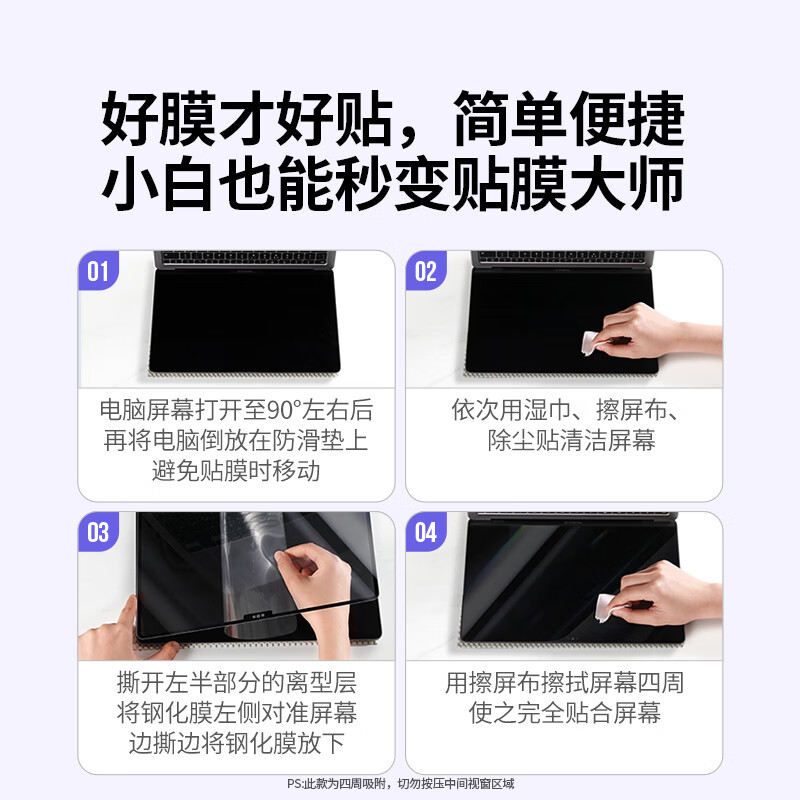 好膜才好贴，简单便捷
小白也能秒变贴膜大师

01
电脑屏幕打开至90°左右后
再将电脑倒放在防滑垫上
避免贴膜时移动

02
依次用湿巾、擦屏布、
除尘贴清洁屏幕

03
撕开左半部分的离型层
将钢化膜左侧对准屏幕
边撕边将钢化膜放下

04
用擦屏布擦拭屏幕四周
使之完全贴合屏幕

PS:此款为四周吸附，切勿按压中间视窗区域