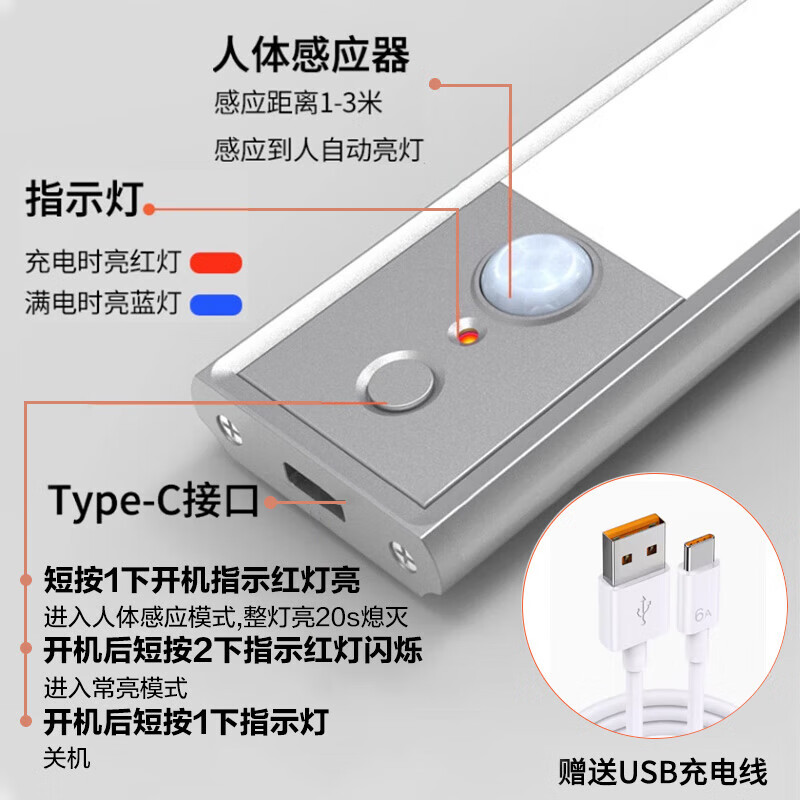 人体感应器
感应距离1-3米
感应到人自动亮灯

指示灯
充电时亮红灯
满电时亮蓝灯

Type-C接口

短按1下开机指示红灯亮
进入人体感应模式,整灯亮20s熄灭
开机后短按2下指示红灯闪烁
进入常亮模式
开机后短按1下指示灯
关机

6A

赠送USB充电线