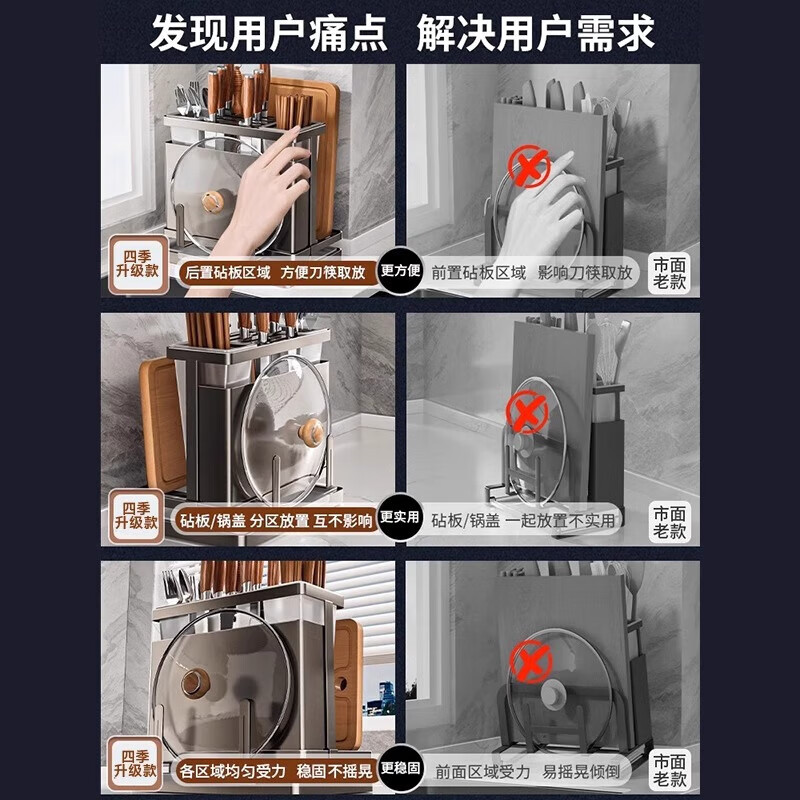 发现用户痛点 解决用户需求

四季升级款
后置砧板区域 方便刀筷取放
更方便
前置砧板区域 影响刀筷取放
市面老款

四季升级款
砧板/锅盖 分区放置 互不影响
更实用
砧板/锅盖 一起放置不实用
市面老款

四季升级款
各区域均匀受力 稳固不摇晃
更稳固
前面区域受力 易摇晃倾倒
市面老款