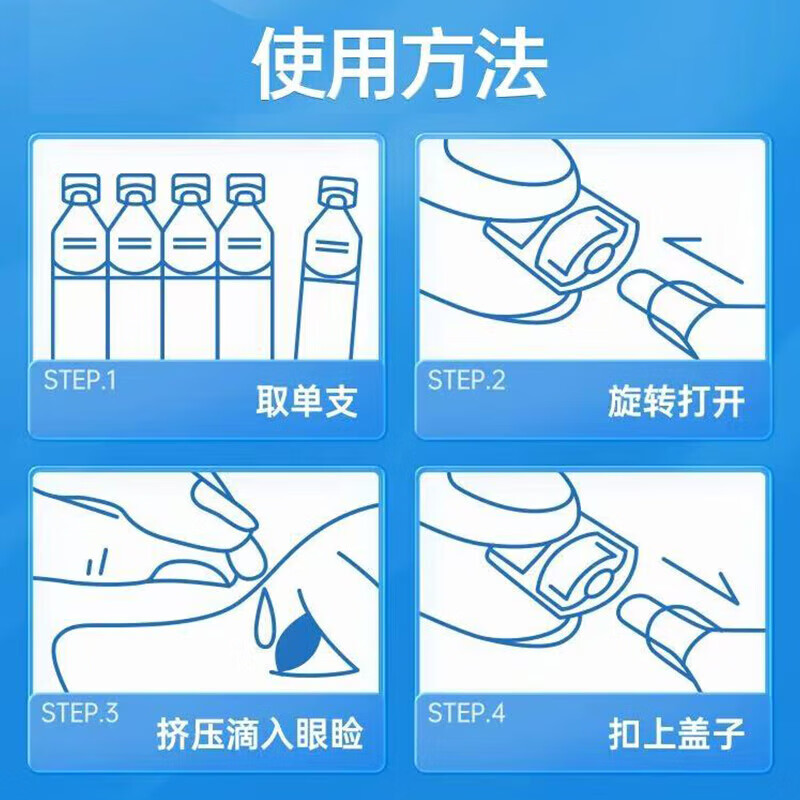 使用方法

STEP.1
取单支

STEP.2
旋转打开

STEP.3
挤压滴入眼睑

STEP.4
扣上盖子