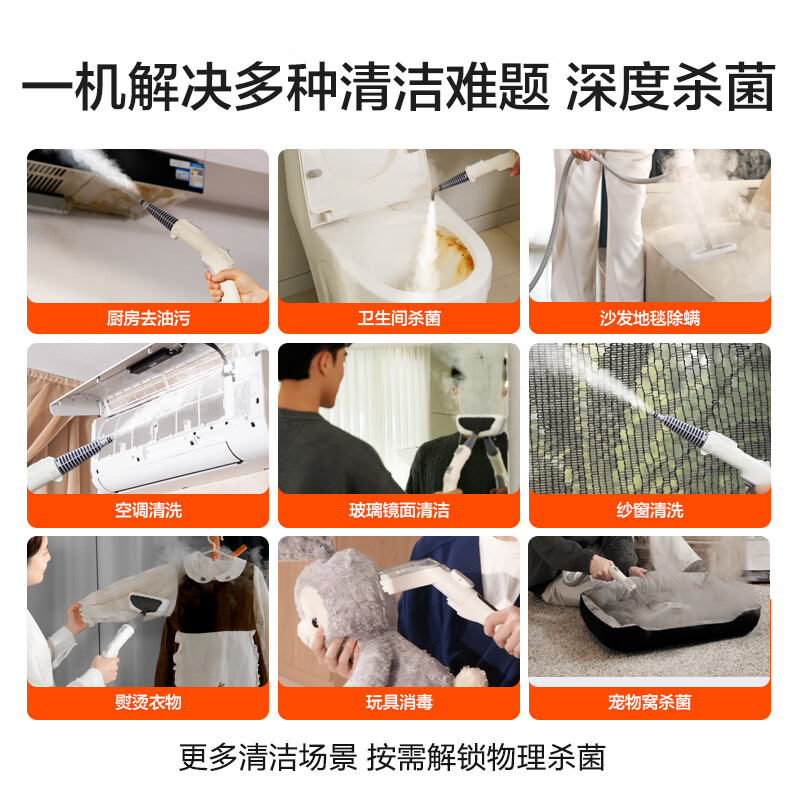 一机解决多种清洁难题 深度杀菌

厨房去油污

卫生间杀菌

沙发地毯除螨

空调清洗

玻璃镜面清洁

纱窗清洗

熨烫衣物

玩具消毒

宠物窝杀菌

更多清洁场景 按需解锁物理杀菌