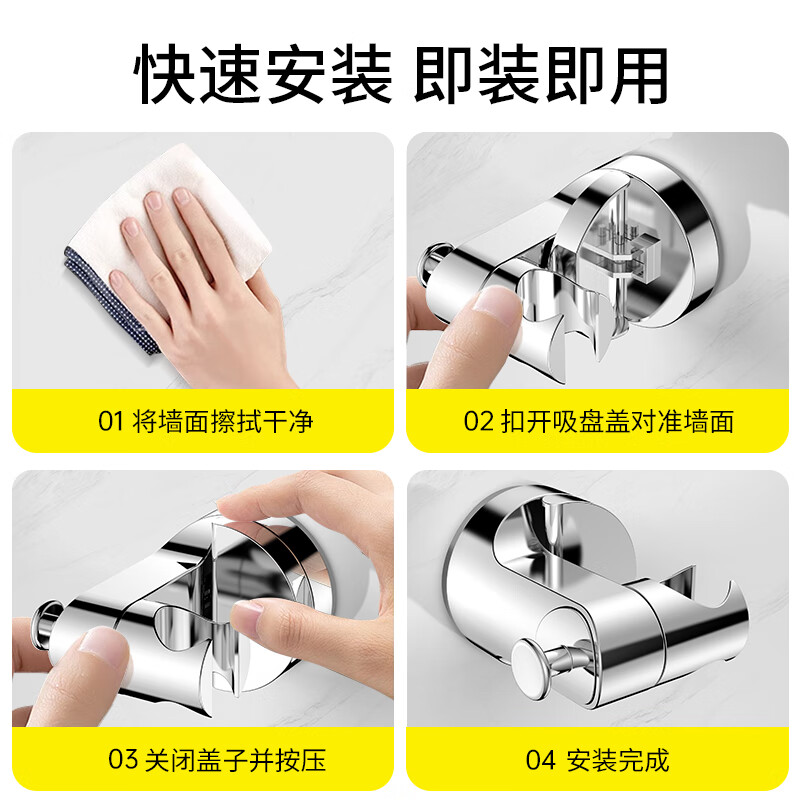 快速安装 即装即用

01 将墙面擦拭干净

02 扣开吸盘盖对准墙面

03 关闭盖子并按压

04 安装完成