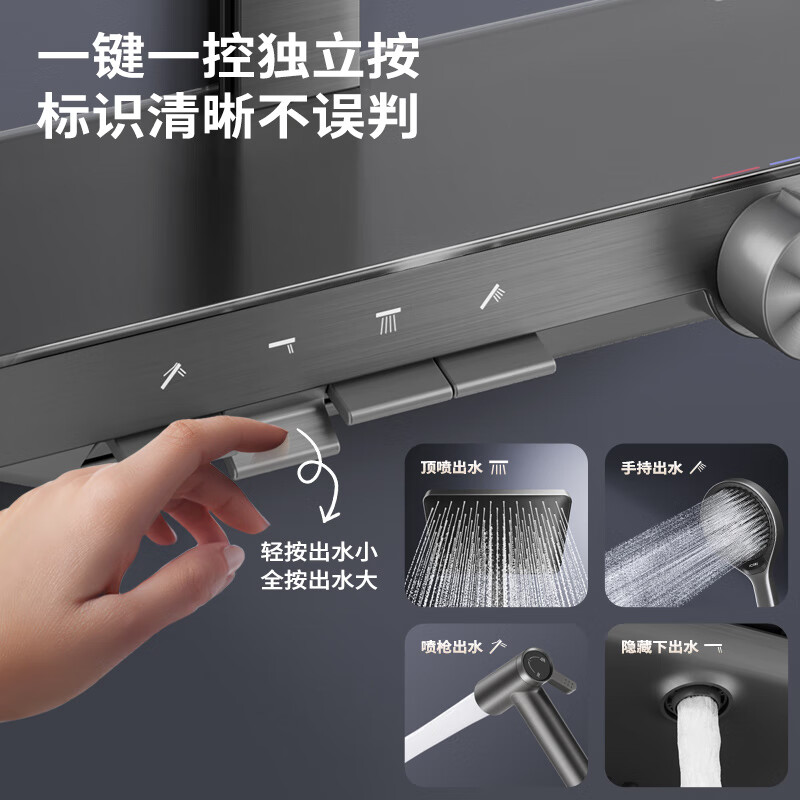 一键一控独立按
标识清晰不误判

轻按出水小
全按出水大

顶喷出水

手持出水

喷枪出水

隐藏下出水