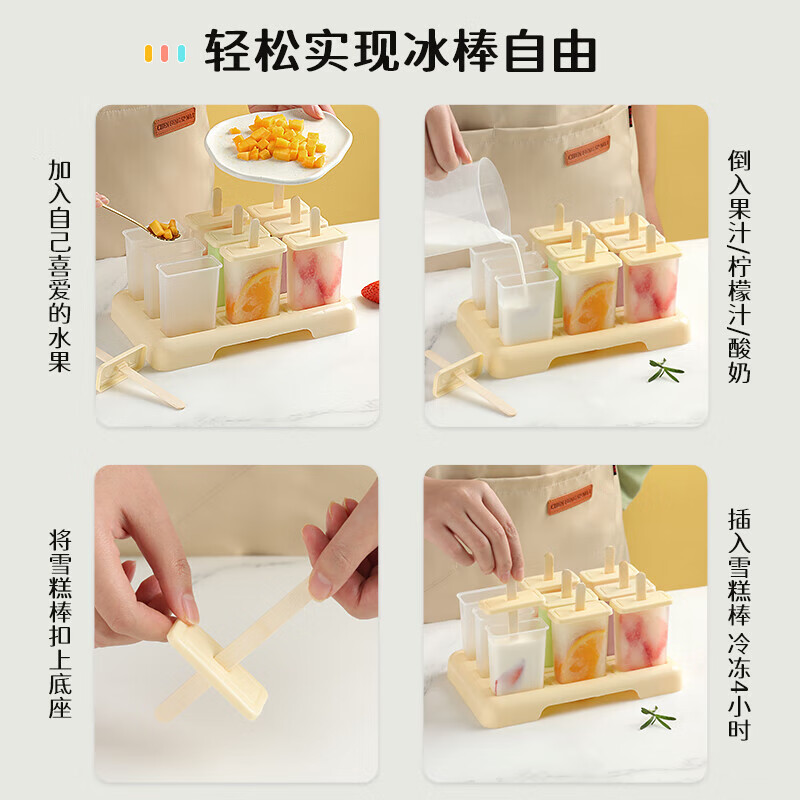 轻松实现冰棒自由

加入自己喜爱的水果

倒入果汁/柠檬汁/酸奶

将雪糕棒扣上底座

插入雪糕棒 冷冻4小时