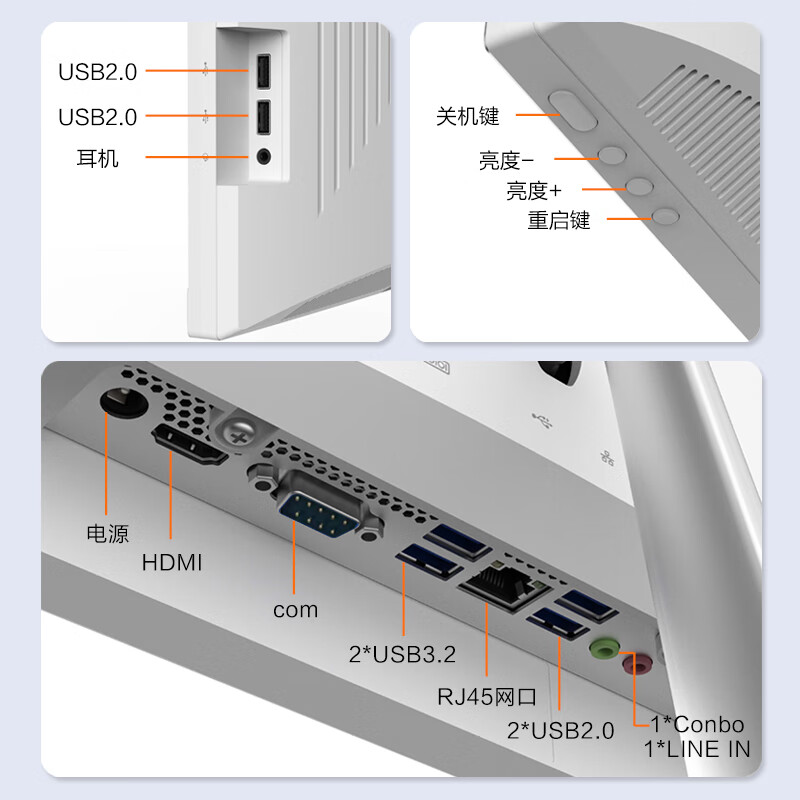 USB2.0
USB2.0
耳机

关机键
亮度-
亮度+
重启键

电源
HDMI
com
2*USB3.2
RJ45网口
2*USB2.0
1*Conbo
1*LINE IN