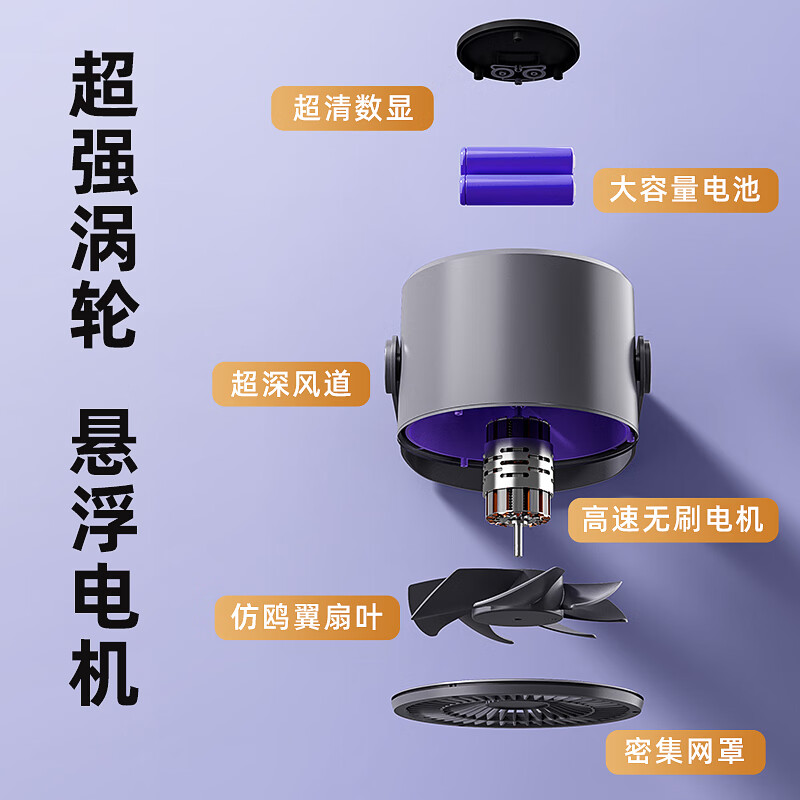 超强涡轮

悬浮电机

超清数显

大容量电池

超深风道

高速无刷电机

仿鸥翼扇叶

密集网罩