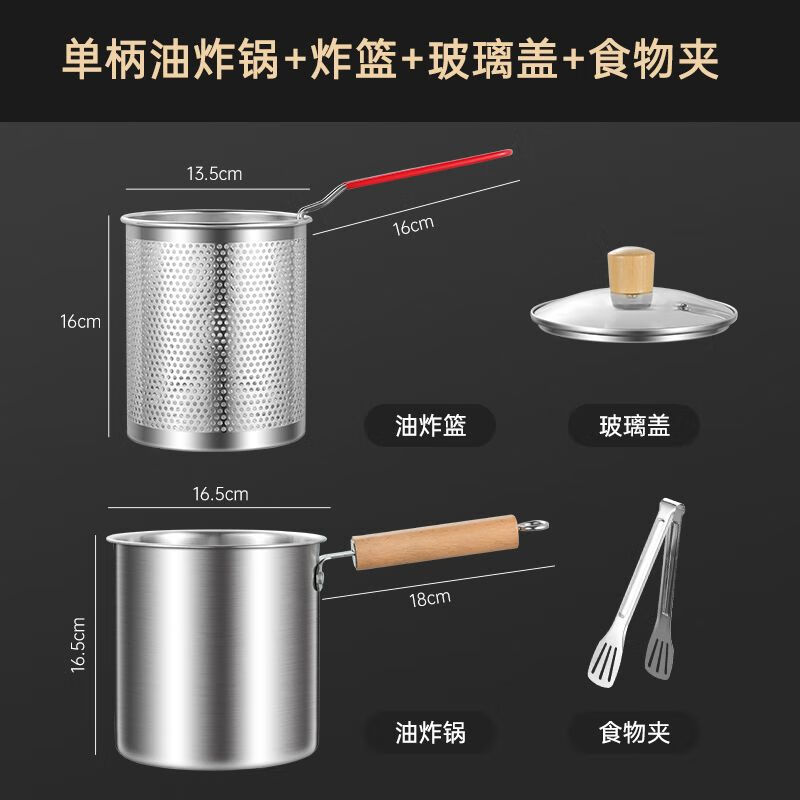 单柄油炸锅+炸篮+玻璃盖+食物夹

13.5cm

16cm

16cm

油炸篮

玻璃盖

16.5cm

18cm

16.5cm

油炸锅

食物夹