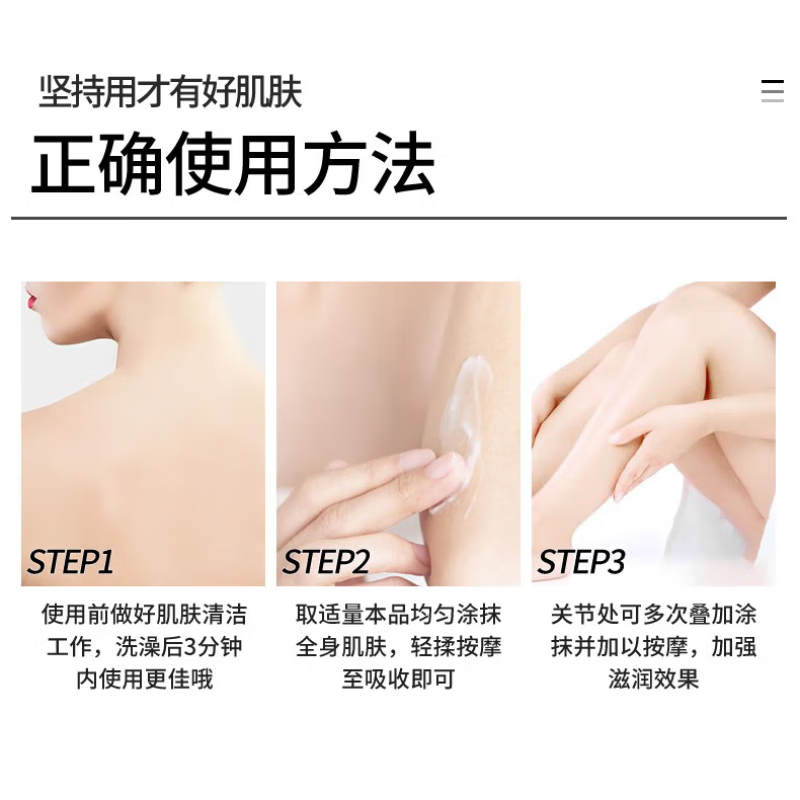 坚持用才有好肌肤

正确使用方法

STEP1

使用前做好肌肤清洁工作，洗澡后3分钟内使用更佳哦

STEP2

取适量本品均匀涂抹全身肌肤，轻揉按摩至吸收即可

STEP3

关节处可多次叠加涂抹并加以按摩，加强滋润效果