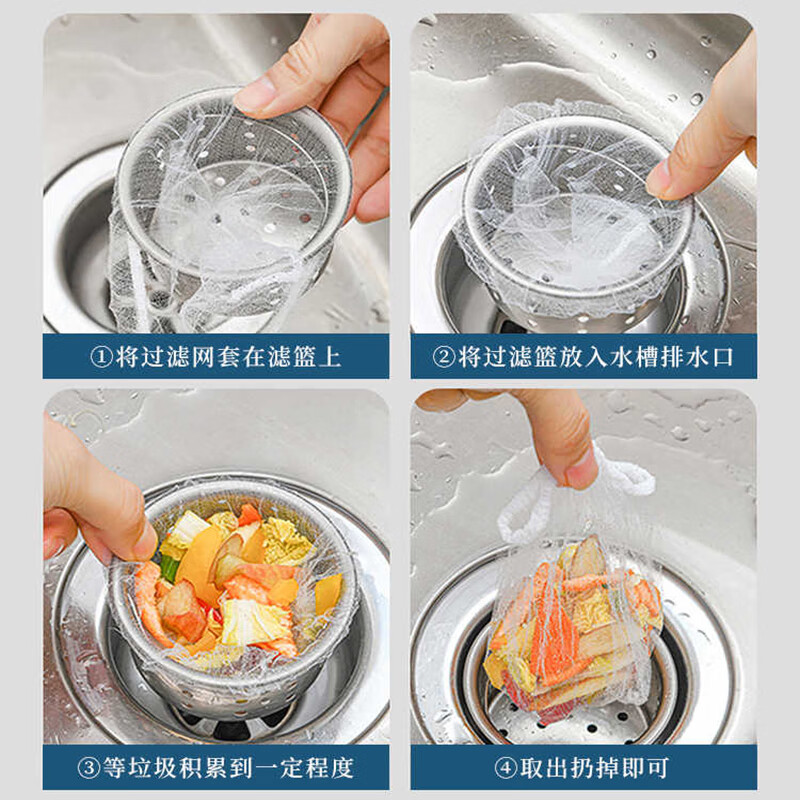 ①将过滤网套在滤篮上

②将过滤篮放入水槽排水口

③等垃圾积累到一定程度

④取出扔掉即可