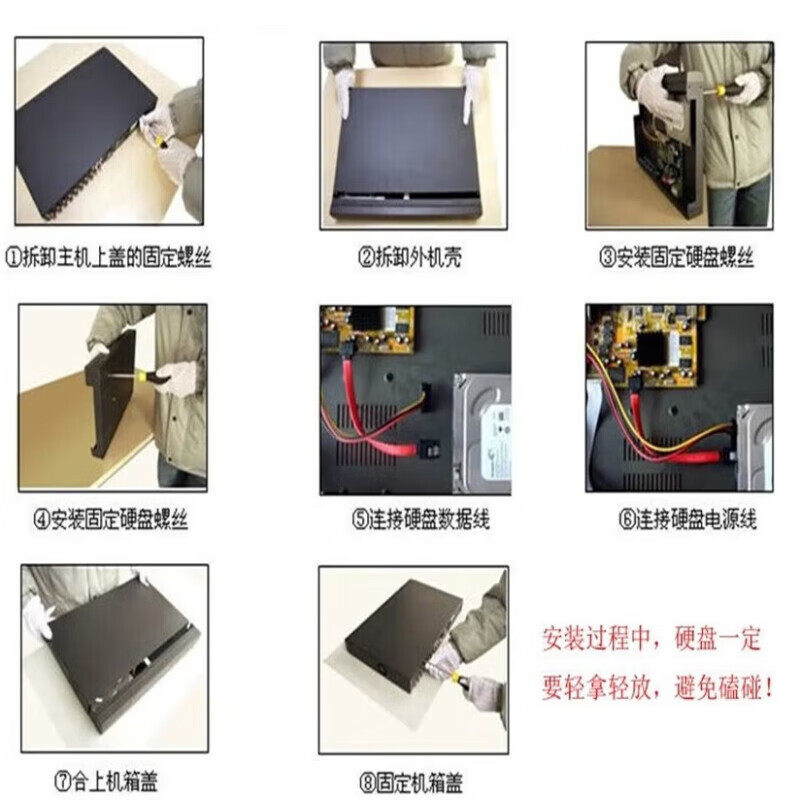 ①拆卸主机上盖的固定螺丝

②拆卸外机壳

③安装固定硬盘螺丝

④安装固定硬盘螺丝

⑤连接硬盘数据线

⑥连接硬盘电源线

⑦合上机箱盖

⑧固定机箱盖

安装过程中，硬盘一定要轻拿轻放，避免磕碰！