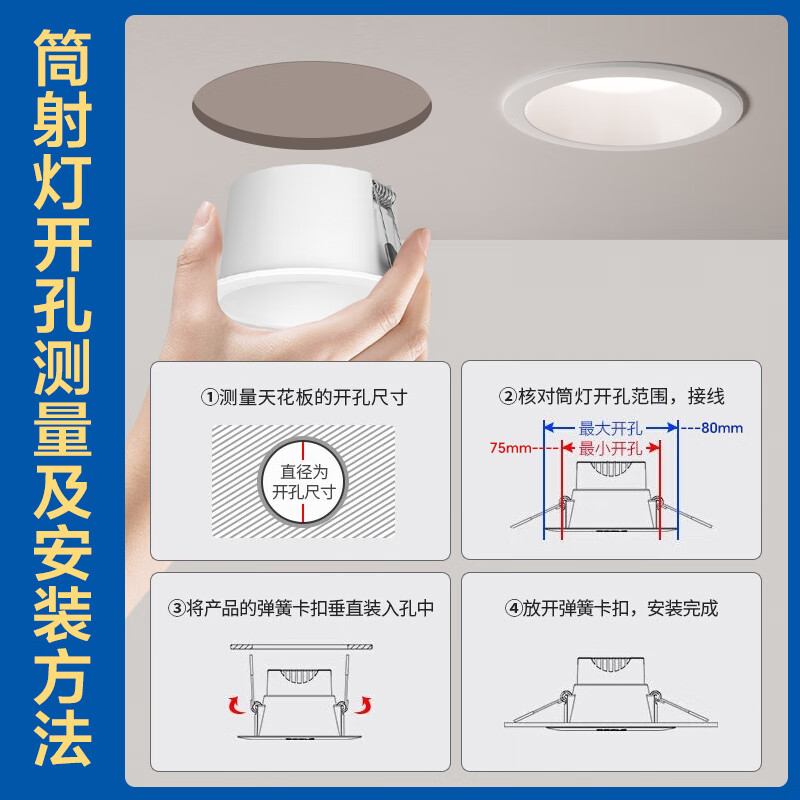 筒射灯开孔测量及安装方法

①测量天花板的开孔尺寸

直径为开孔尺寸

②核对筒灯开孔范围，接线

最大开孔

80mm

75mm

最小开孔

③将产品的弹簧卡扣垂直装入孔中

④放开弹簧卡扣，安装完成