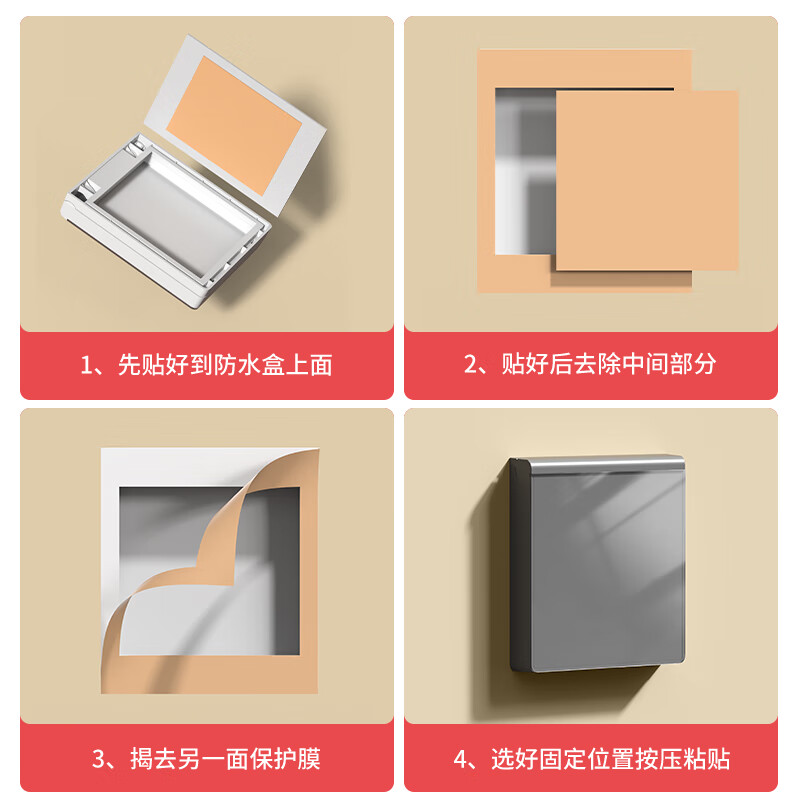 1、先贴好到防水盒上面

2、贴好后去除中间部分

3、揭去另一面保护膜

4、选好固定位置按压粘贴