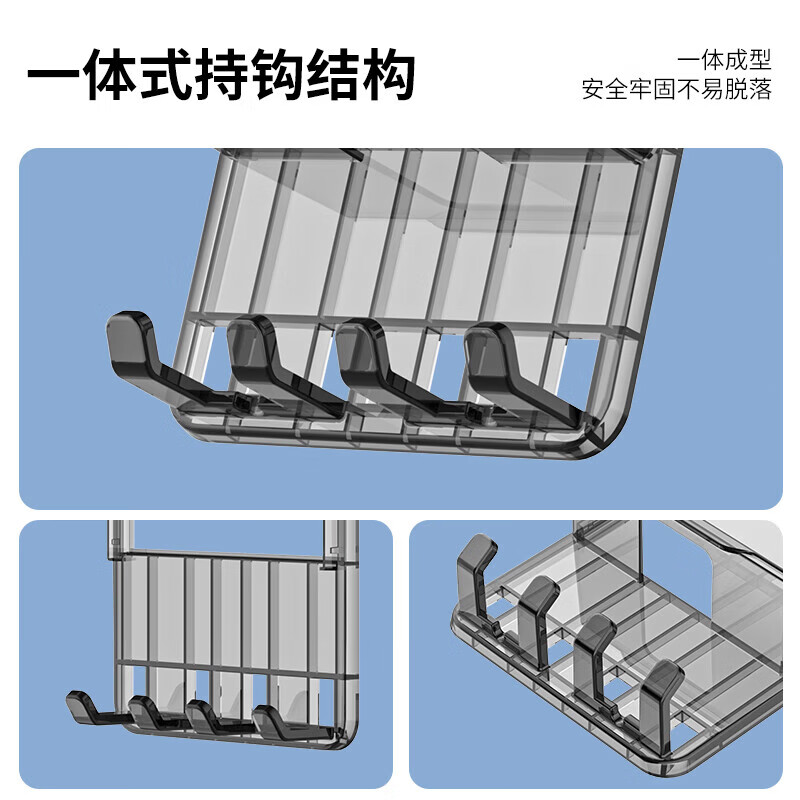 一体式持钩结构

一体成型
安全牢固不易脱落