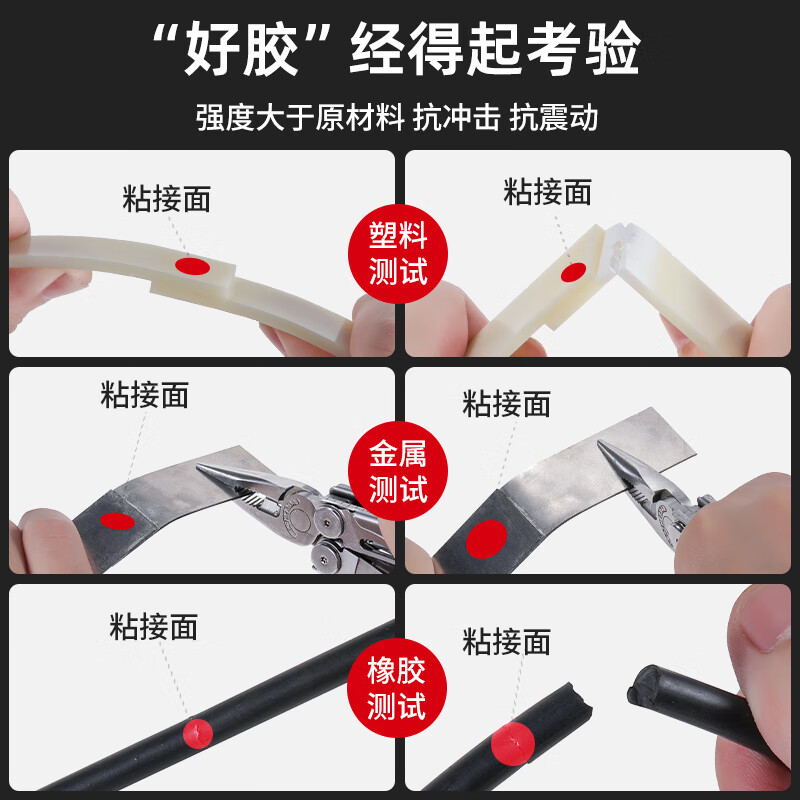 “好胶”经得起考验

强度大于原材料 抗冲击 抗震动

粘接面

塑料测试

粘接面

粘接面

金属测试

粘接面

粘接面

橡胶测试

粘接面