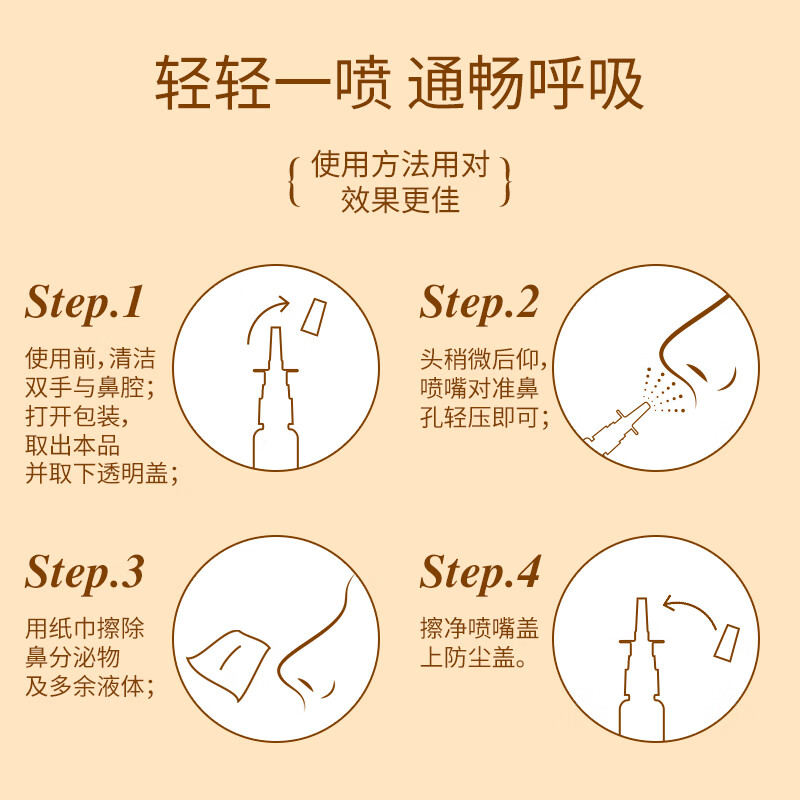 轻轻一喷 通畅呼吸

{ 使用方法用对 效果更佳 }

Step.1

使用前，清洁双手与鼻腔；打开包装，取出本品并取下透明盖；

Step.2

头稍微后仰，喷嘴对准鼻孔轻压即可；

Step.3

用纸巾擦除鼻分泌物及多余液体；

Step.4

擦净喷嘴盖上防尘盖。