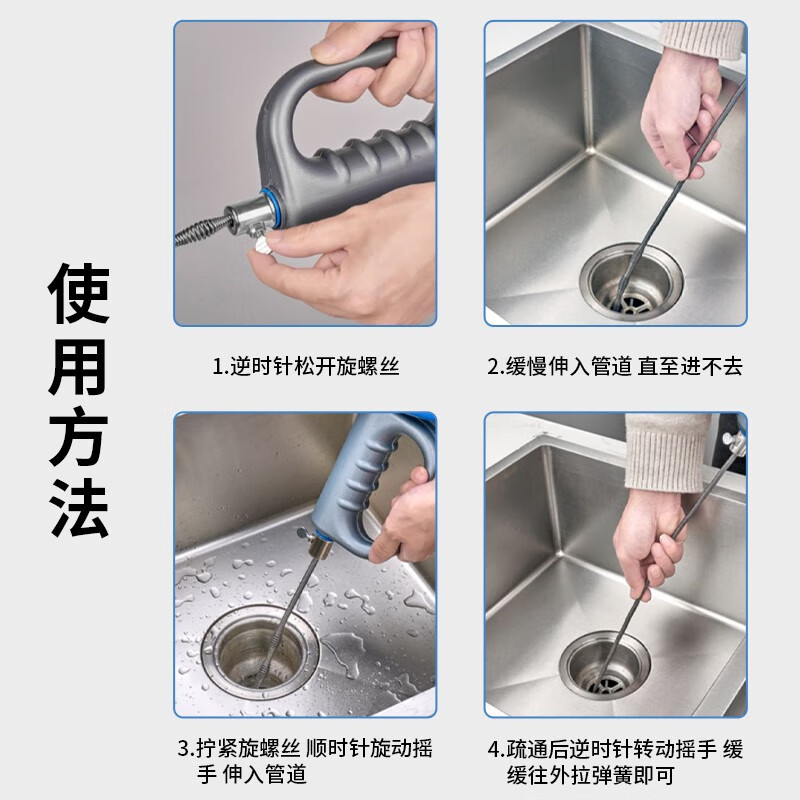 使用方法

1.逆时针松开旋螺丝

2.缓慢伸入管道 直至进不去

3.拧紧旋螺丝 顺时针旋动摇手 伸入管道

4.疏通后逆时针转动摇手 缓缓往外拉弹簧即可